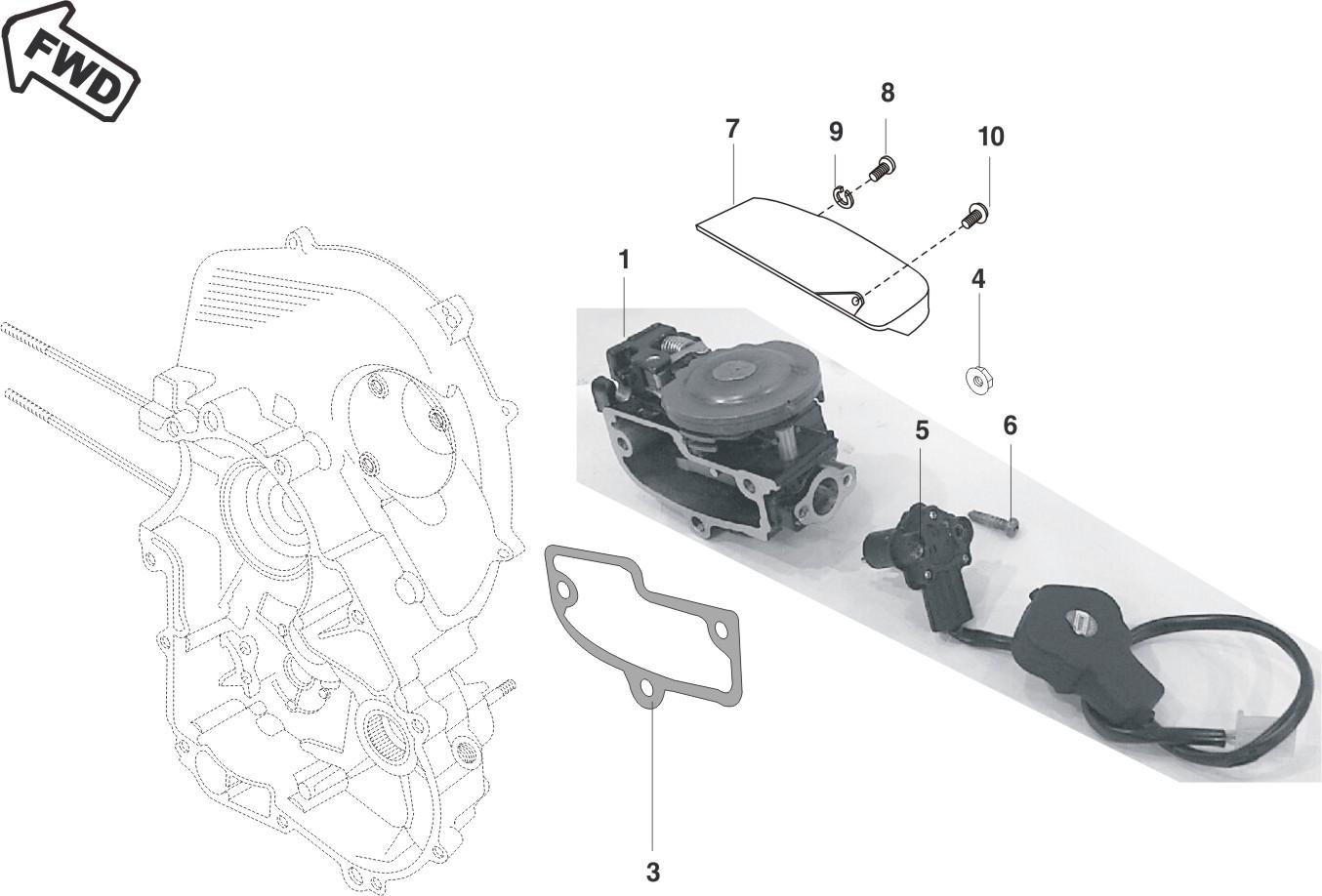 FWD

8
7
9
10
1
4
5
6
3