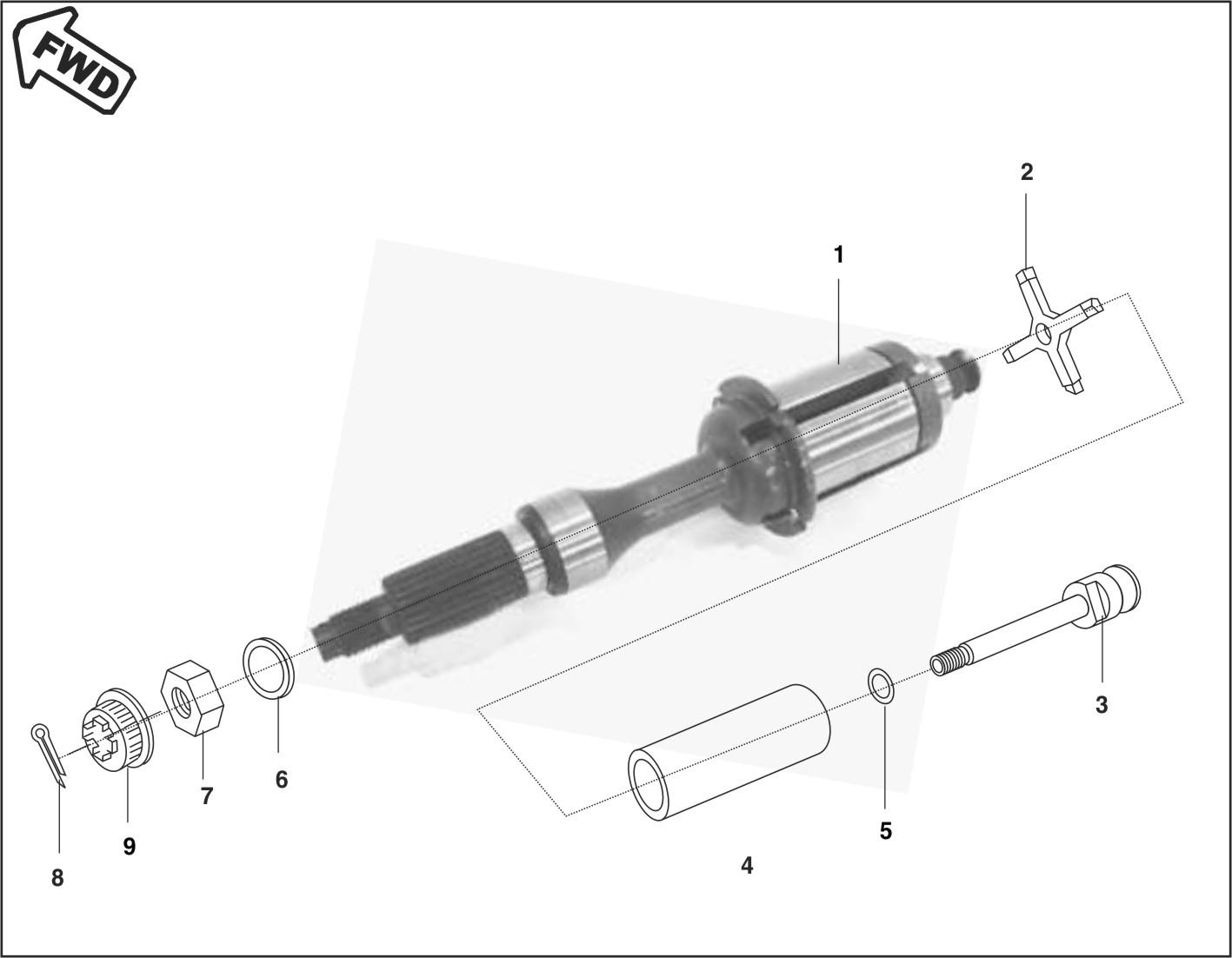 FWD

2

1

3

6

7

9

8

5

4