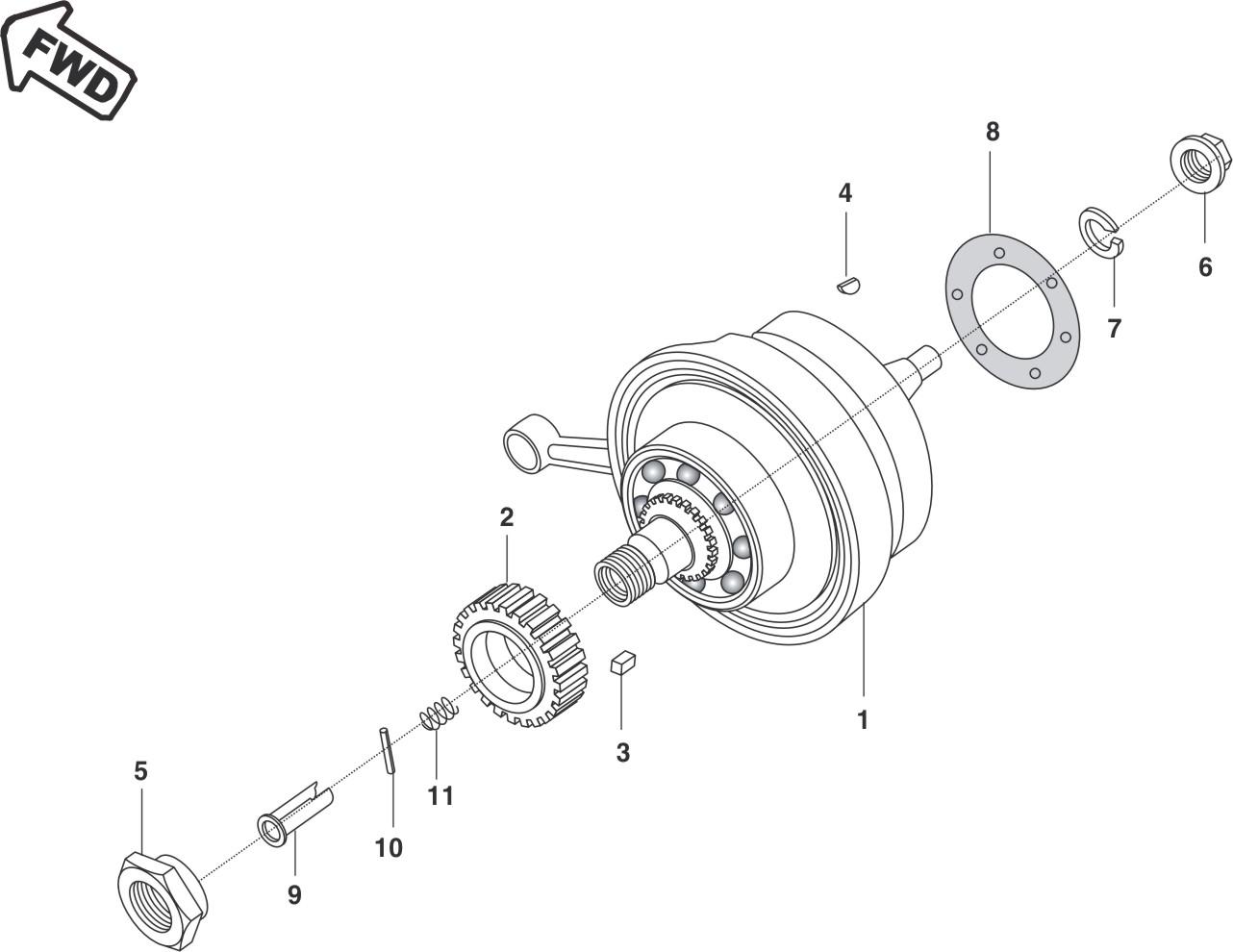 FWD

8

4

6

7

2

1

3

5

11

10

9