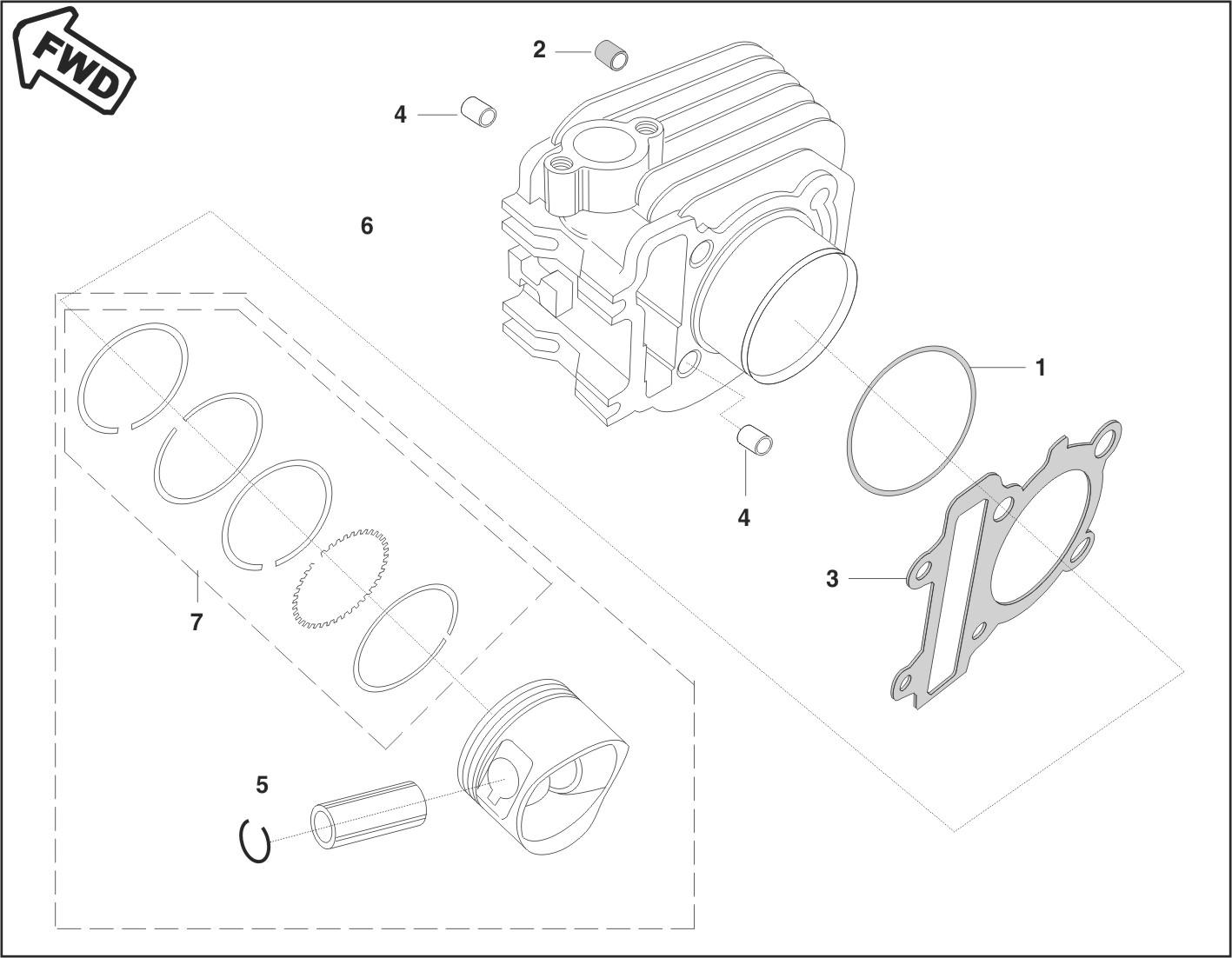 FWD

2

4

6

1

4

3

7

5