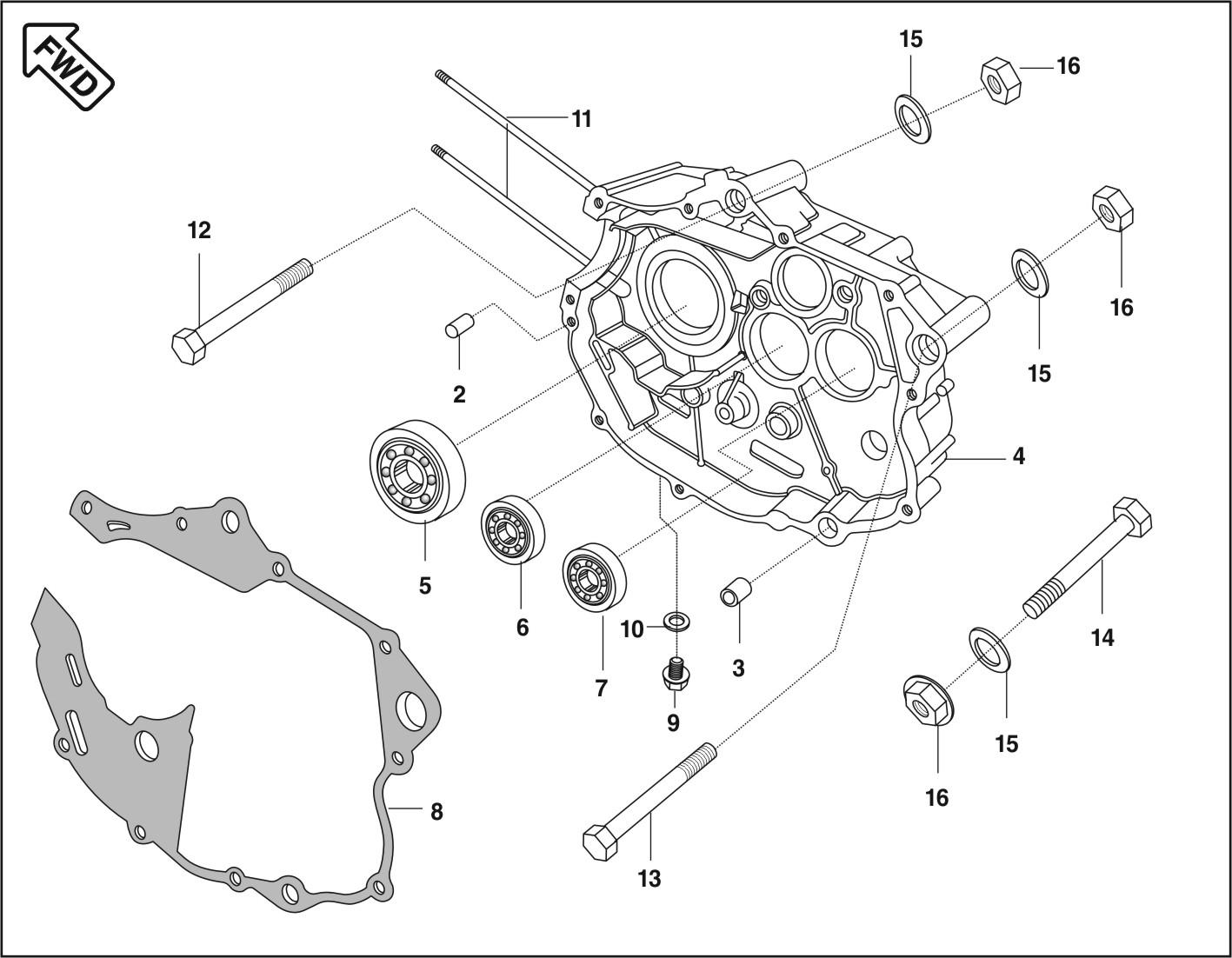 FWD

15
16
11
12
16
2
15
4
5
6
7
10
3
9
14
15
16
8
13