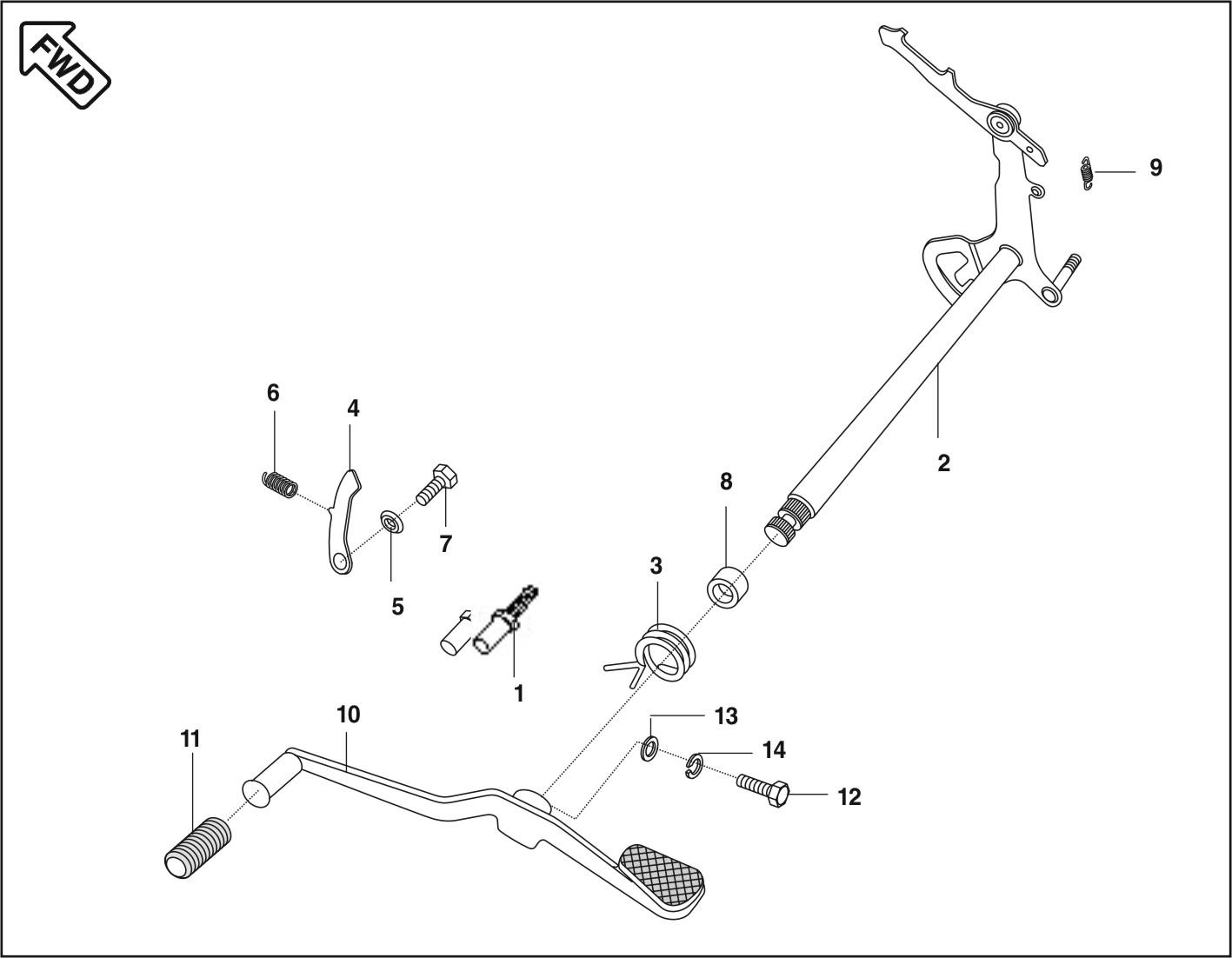 FWD

9

2

6

4

7

5

8

3

1

10

11

13

14

12