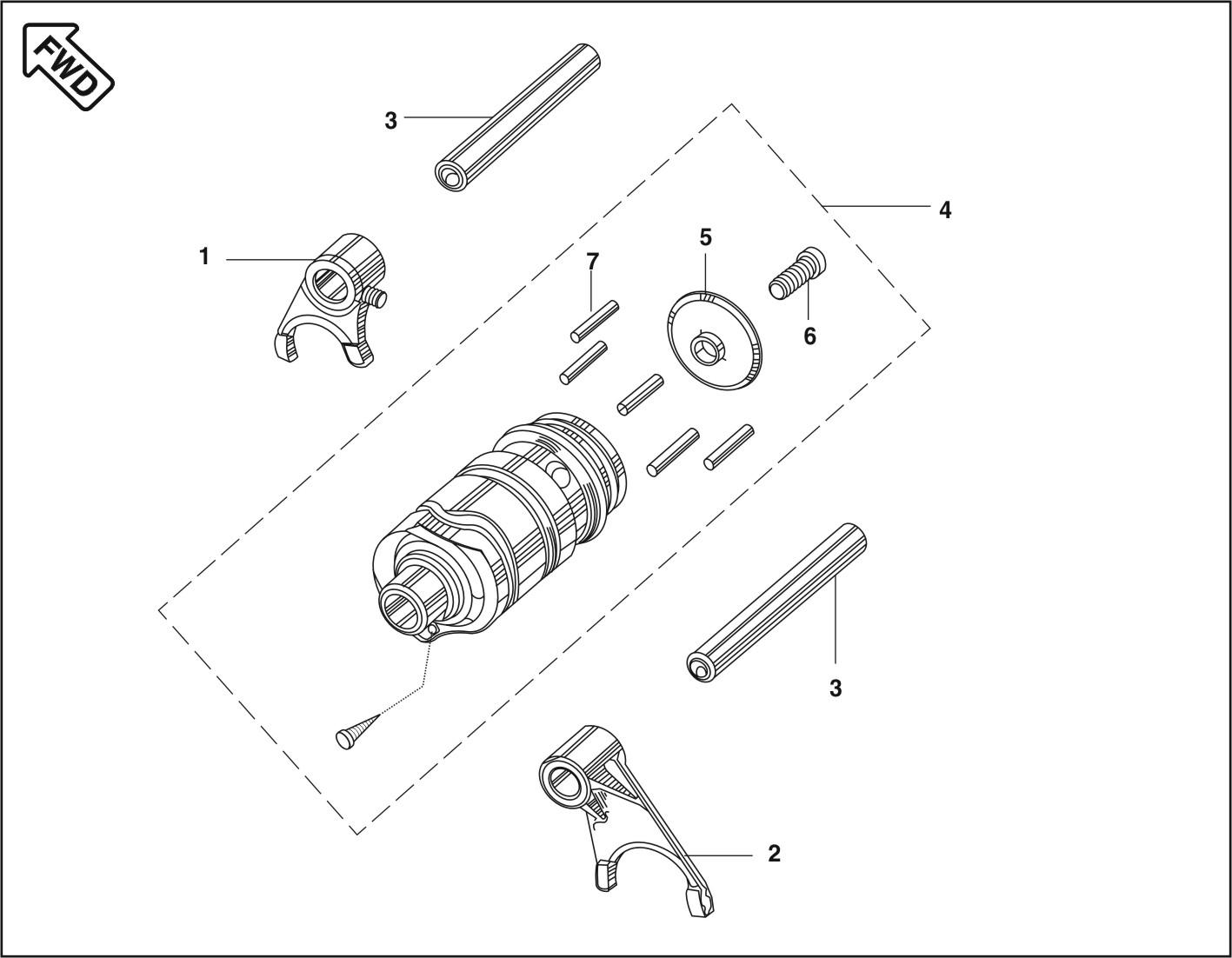 FWD

3

4

1

7

5

6

3

2