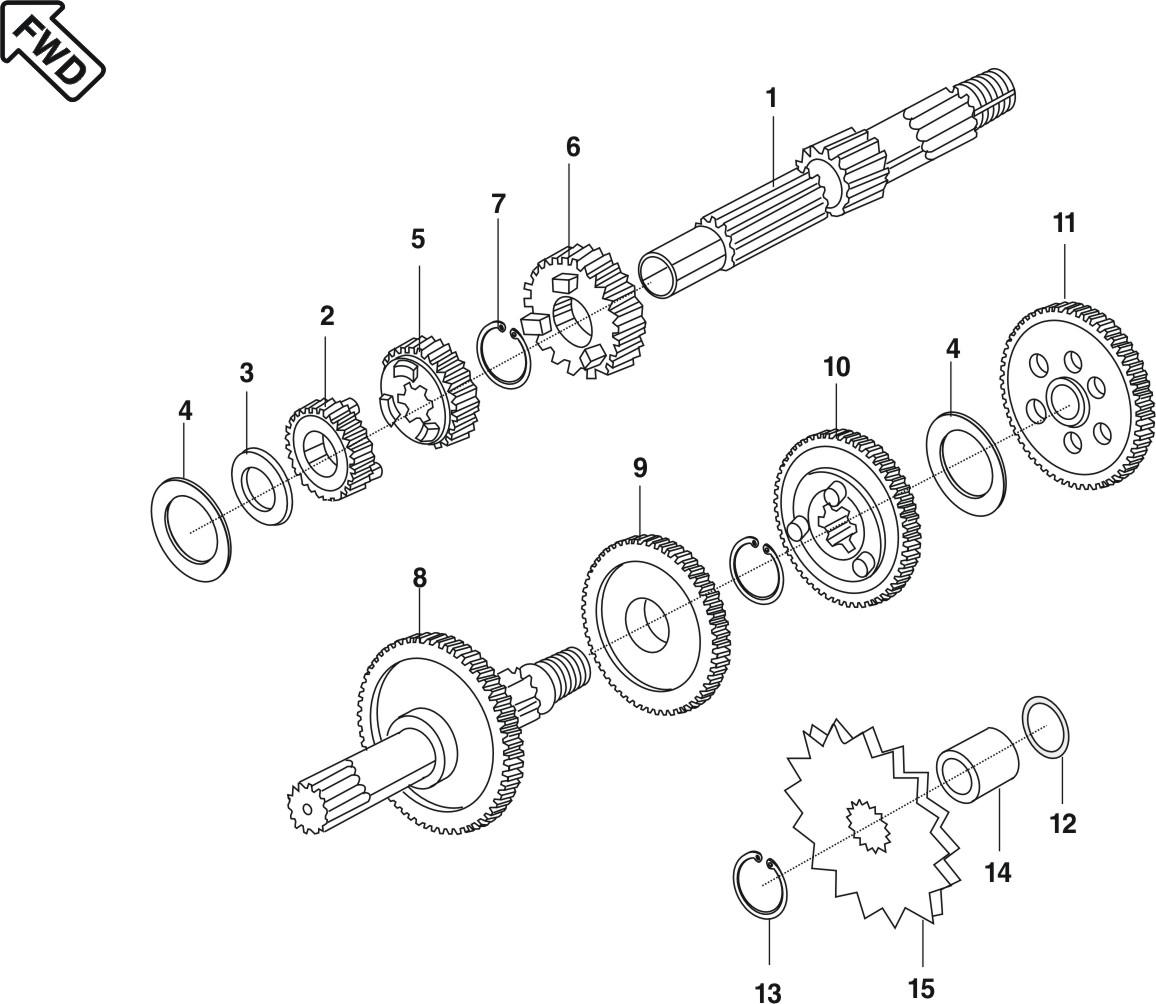 FWD

1
6
7
5
2
3
4
11
10
4
9
8
12
14
13
15