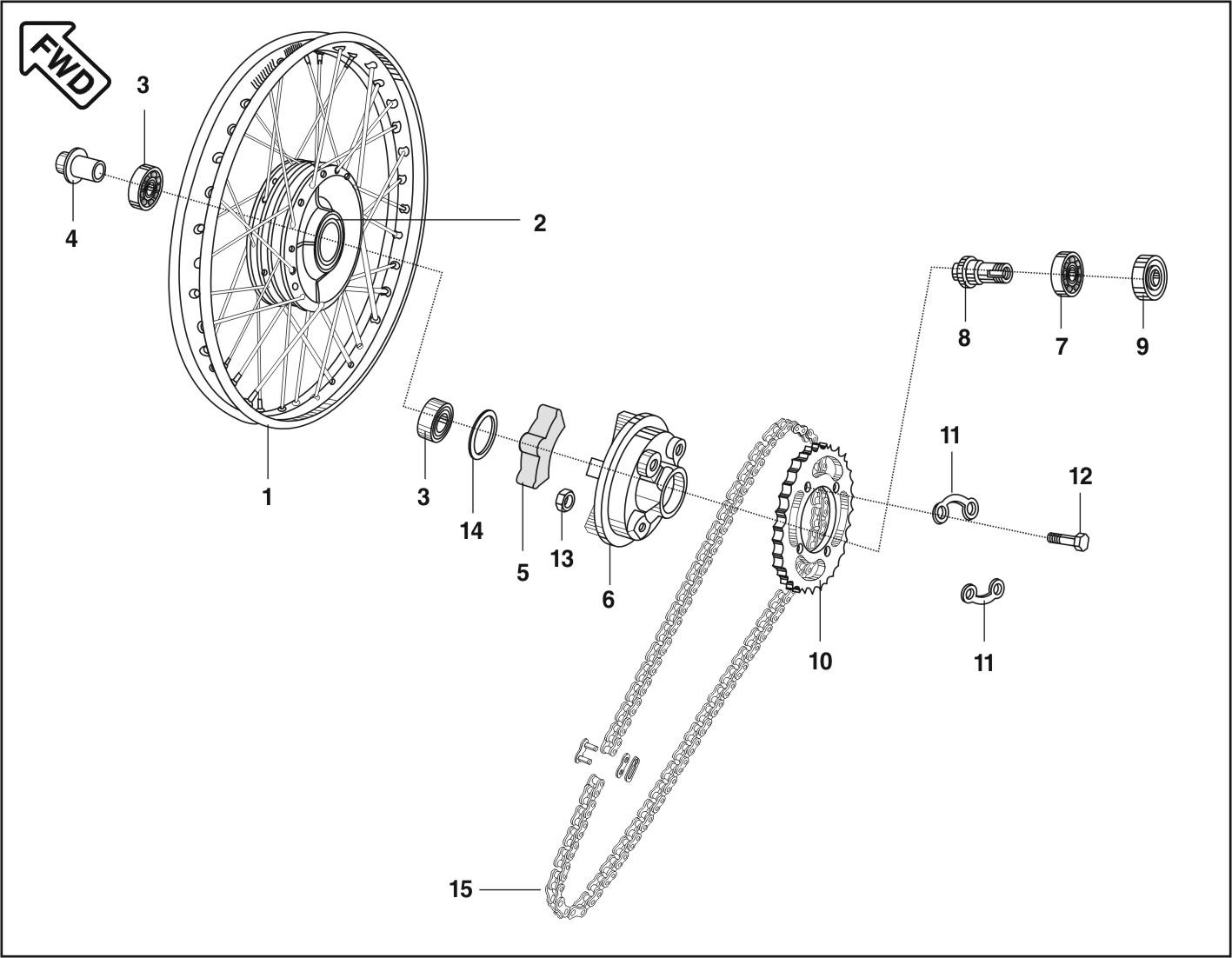 FWD

3

4

2

8

7

9

1

3

14

5

13

6

11

12

10

11

15