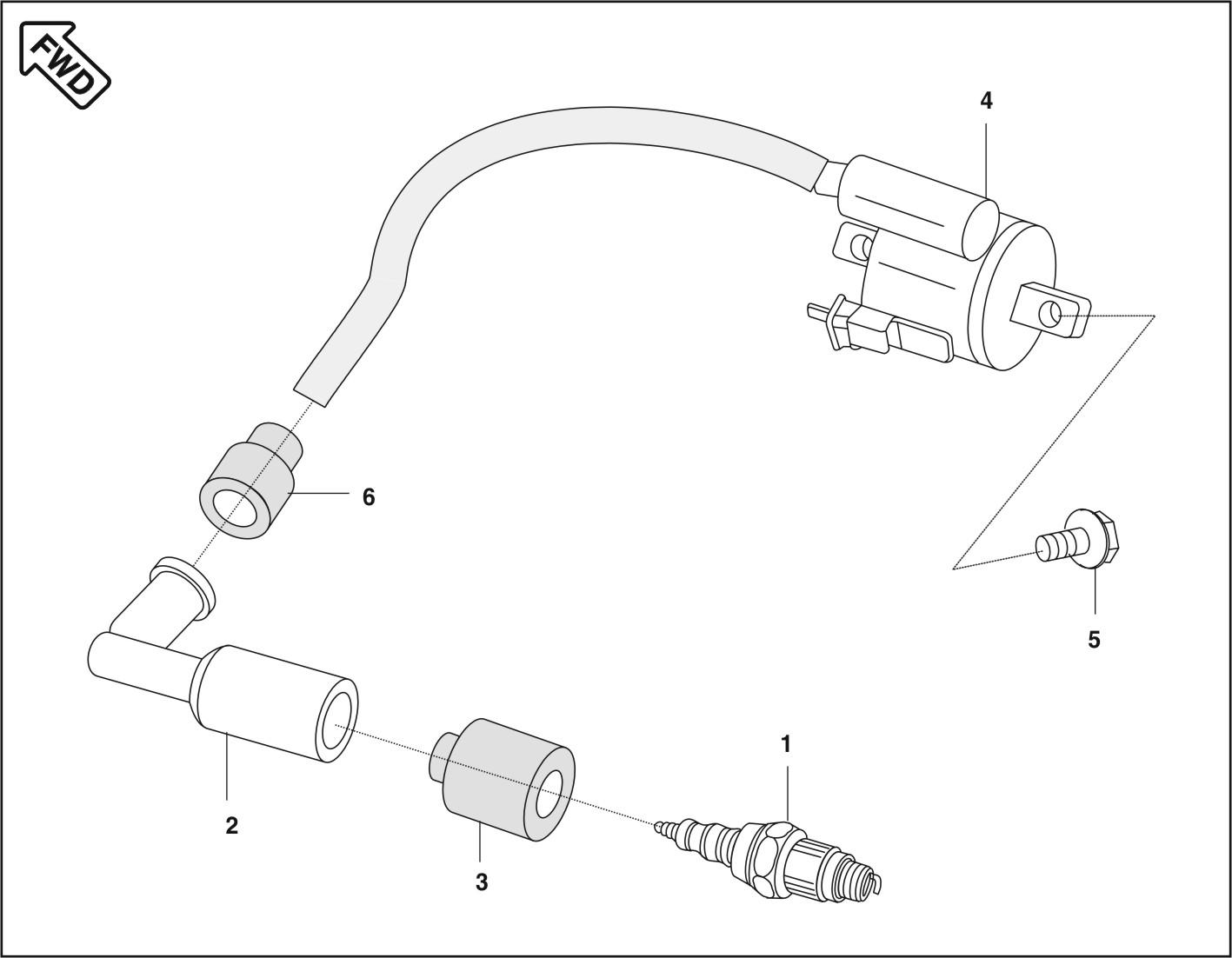 FWD

4

6

5

1

2

3