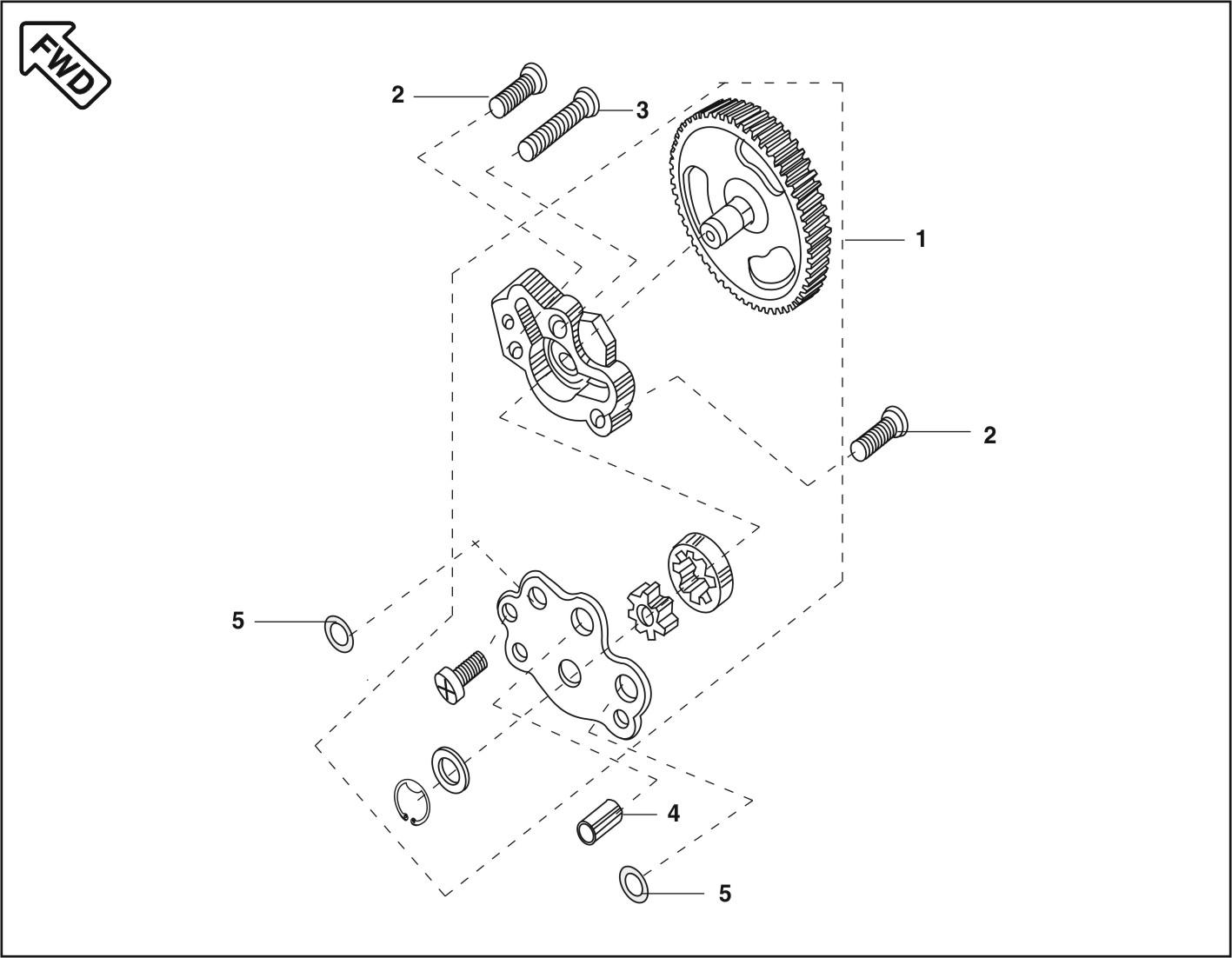 FWD

2

3

1

2

5

4

5