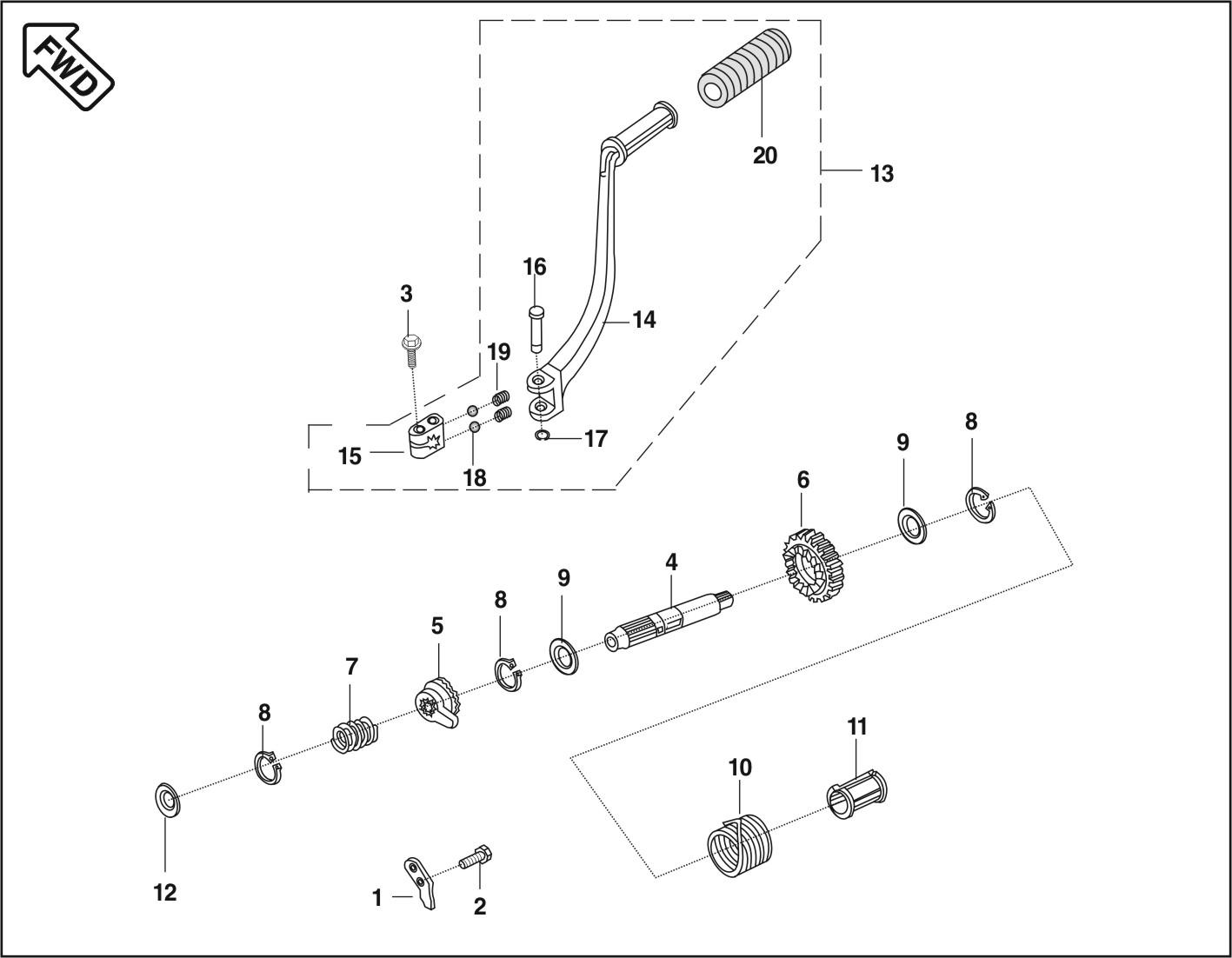 FWD

20
13
16
3
14
19
15
18
17
8
9
6
4
9
8
5
7
8
11
10
12
1
2