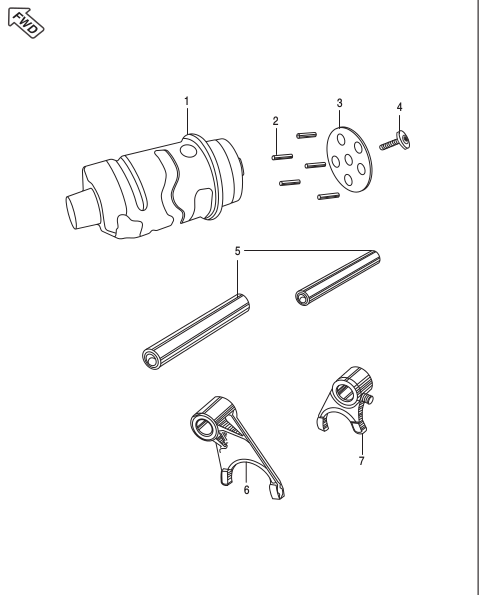 FWD

1

2

3

4

5

6

7