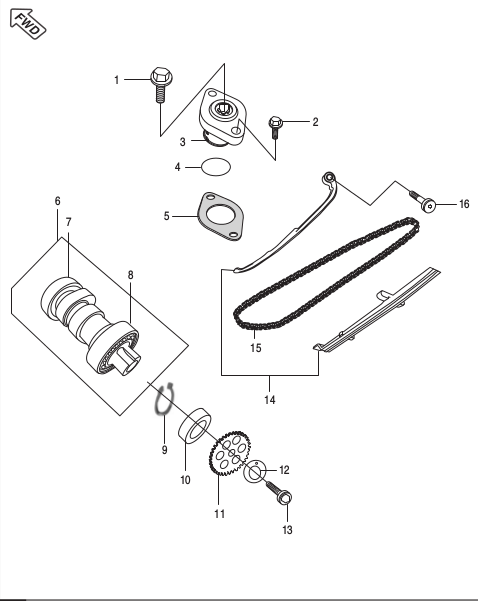 FWD

1
2
3
4
5
6
7
8
16
15
14
9
10
11
12
13