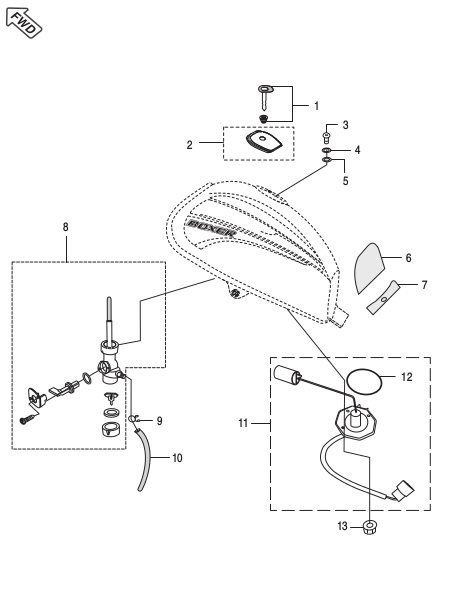 FWD

1
2
3
4
5
BOXER
6
7
8
9
10
11
12
13