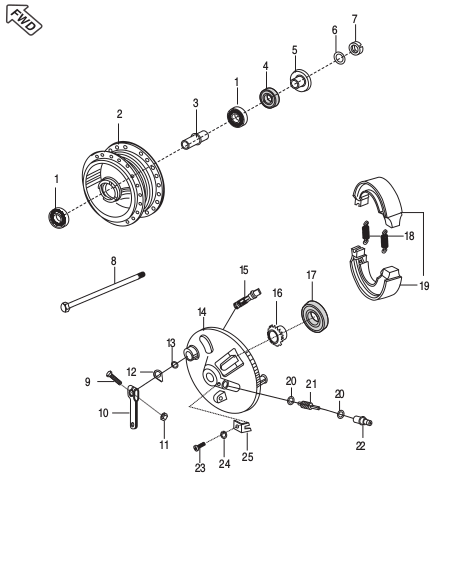 FWD

7
6
5
4
1
3
2
1
18
19
8
15
17
16
14
13
12
9
10
11
20
21
20
22
23
24
25