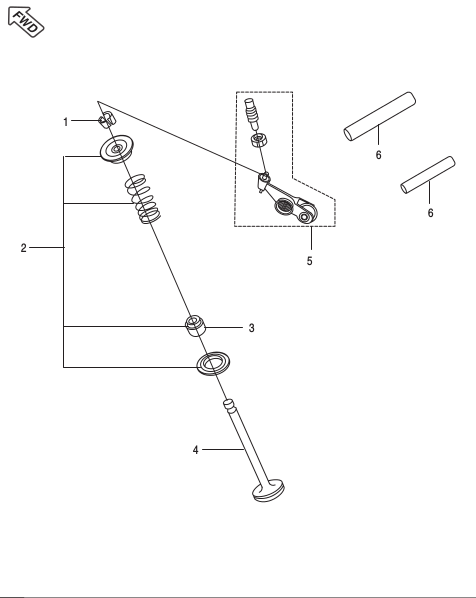 FWD

1

2

3

4

5

6

6