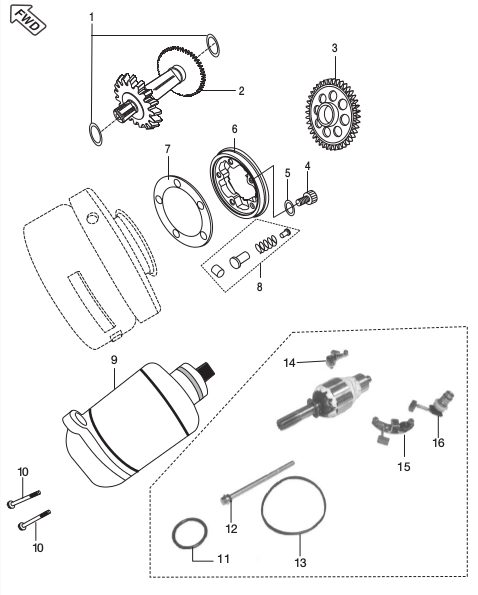 FWD

1
2
3
6
7
5
4
8
9
14
16
15
10
10
12
11
13