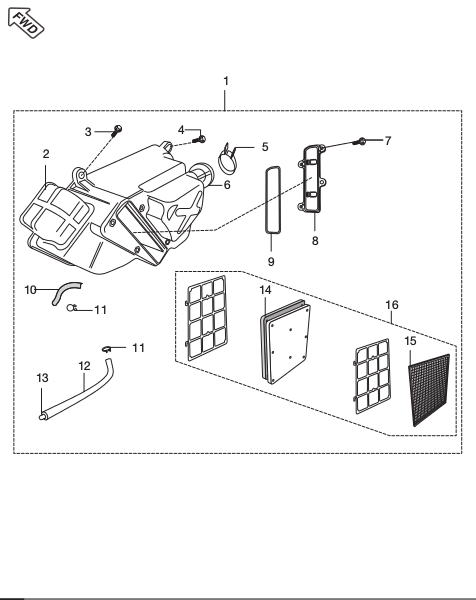 FWD

1

3

4

5

7

2

6

8

9

10

11

14

16

11

15

12

13