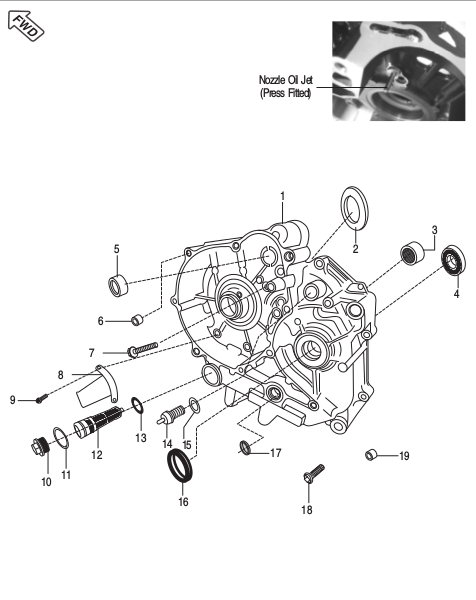 FWD

Nozzle Oil Jet
(Press Fitted)

1
2
3
4
5
6
7
8
9
10
11
12
13
14
15
16
17
18
19