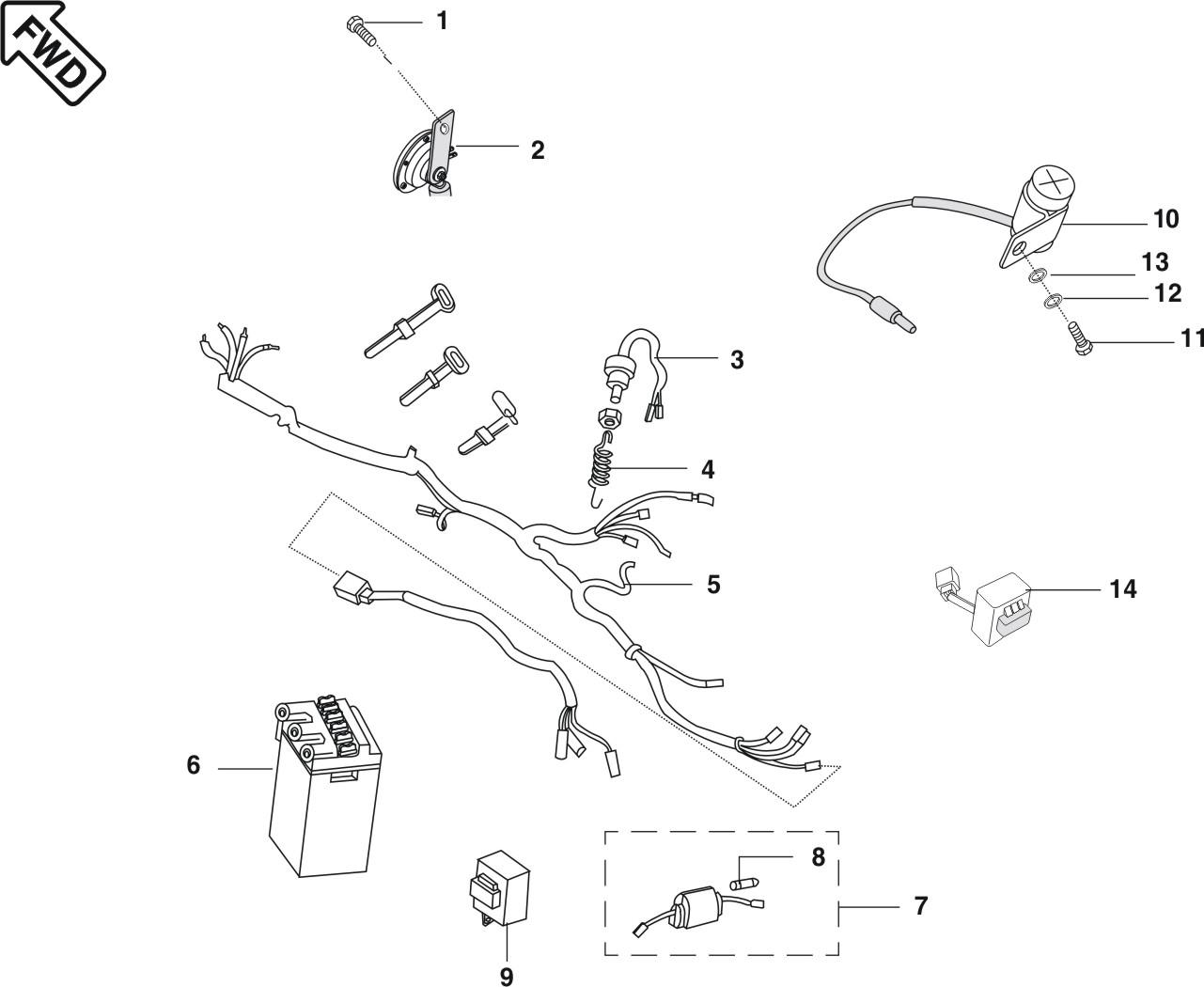 FWD
1
2
10
13
12
11
3
4
5
14
6
8
7
9