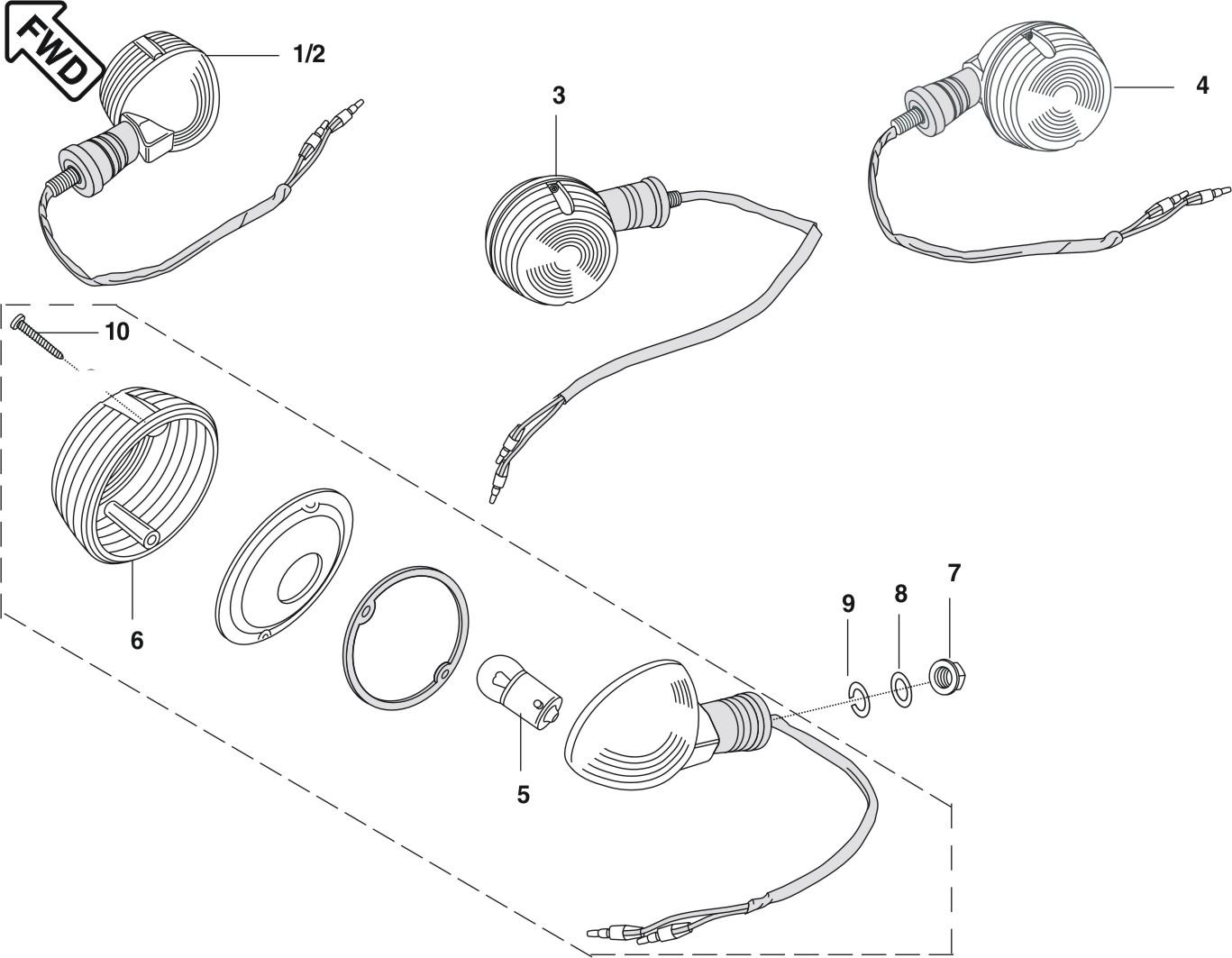 FWD

1/2

3

4

10

6

9

8

7

5