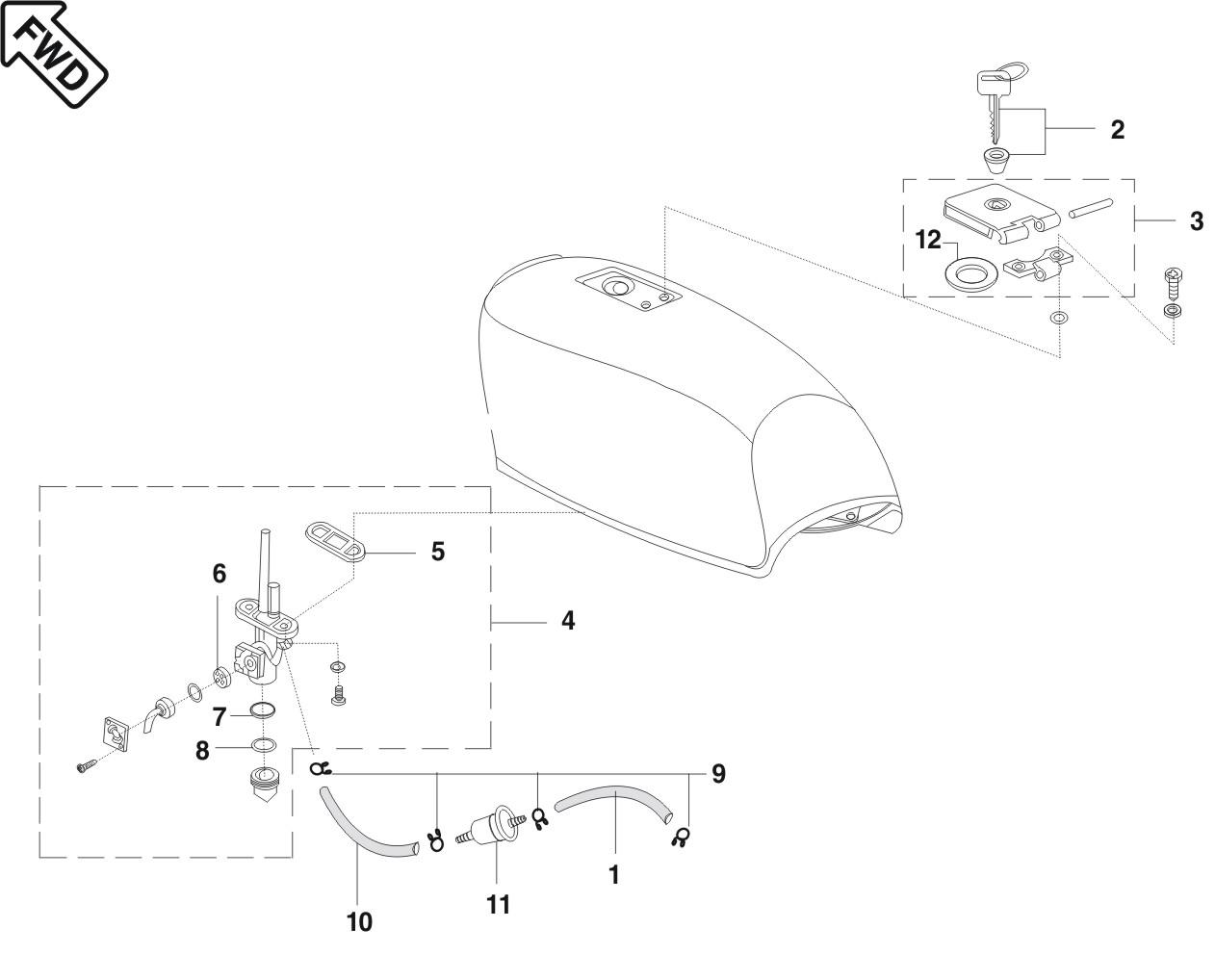 FWD
2
3
12
5
6
4
7
8
9
1
10
11