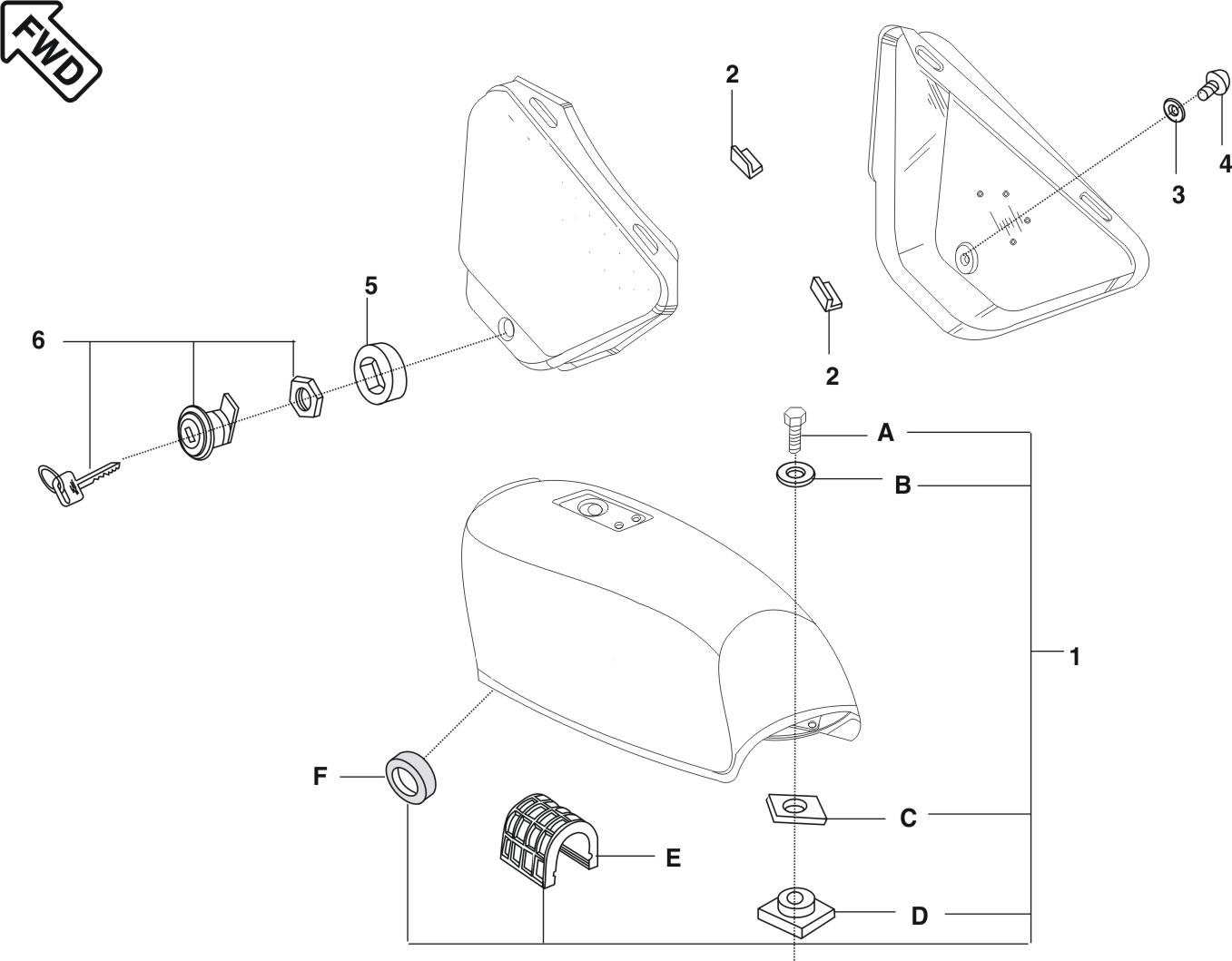 FWD

2

4

3

5

6

2

A

B

1

F

C

E

D