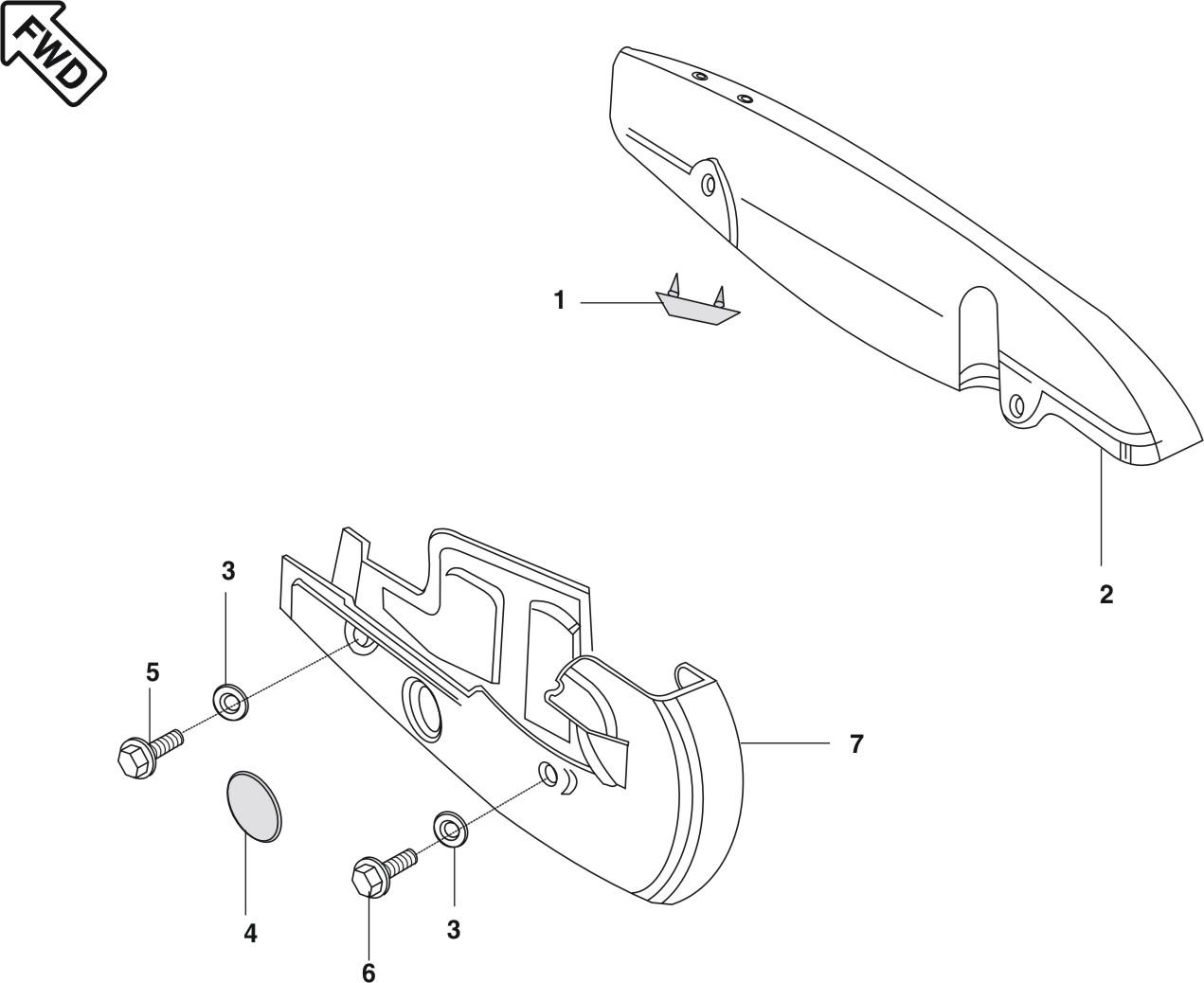 FWD

1

2

3

5

7

4

3

6