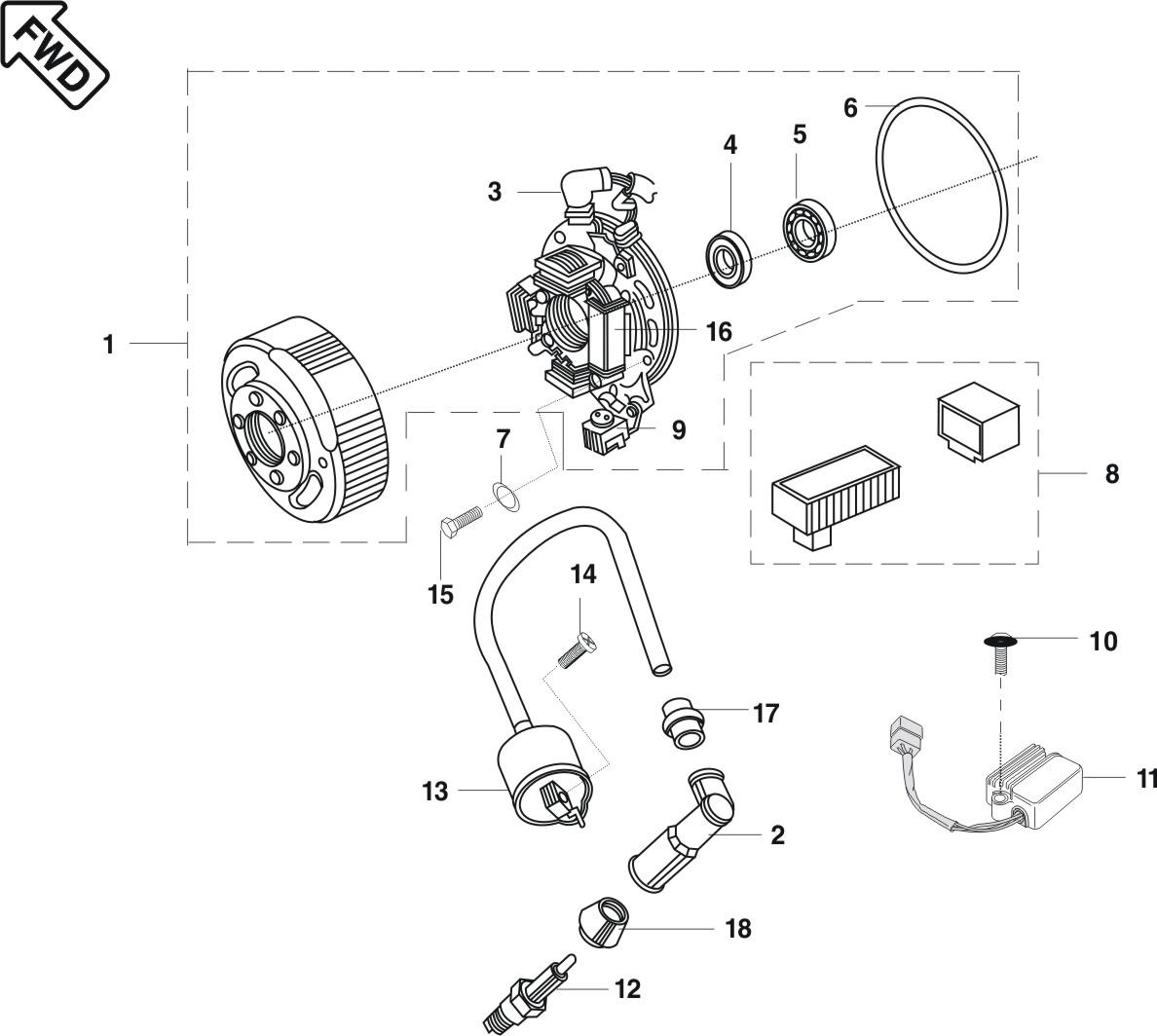 FWD
6
4
5
3
1
16
9
7
8
15
14
10
17
13
11
2
18
12