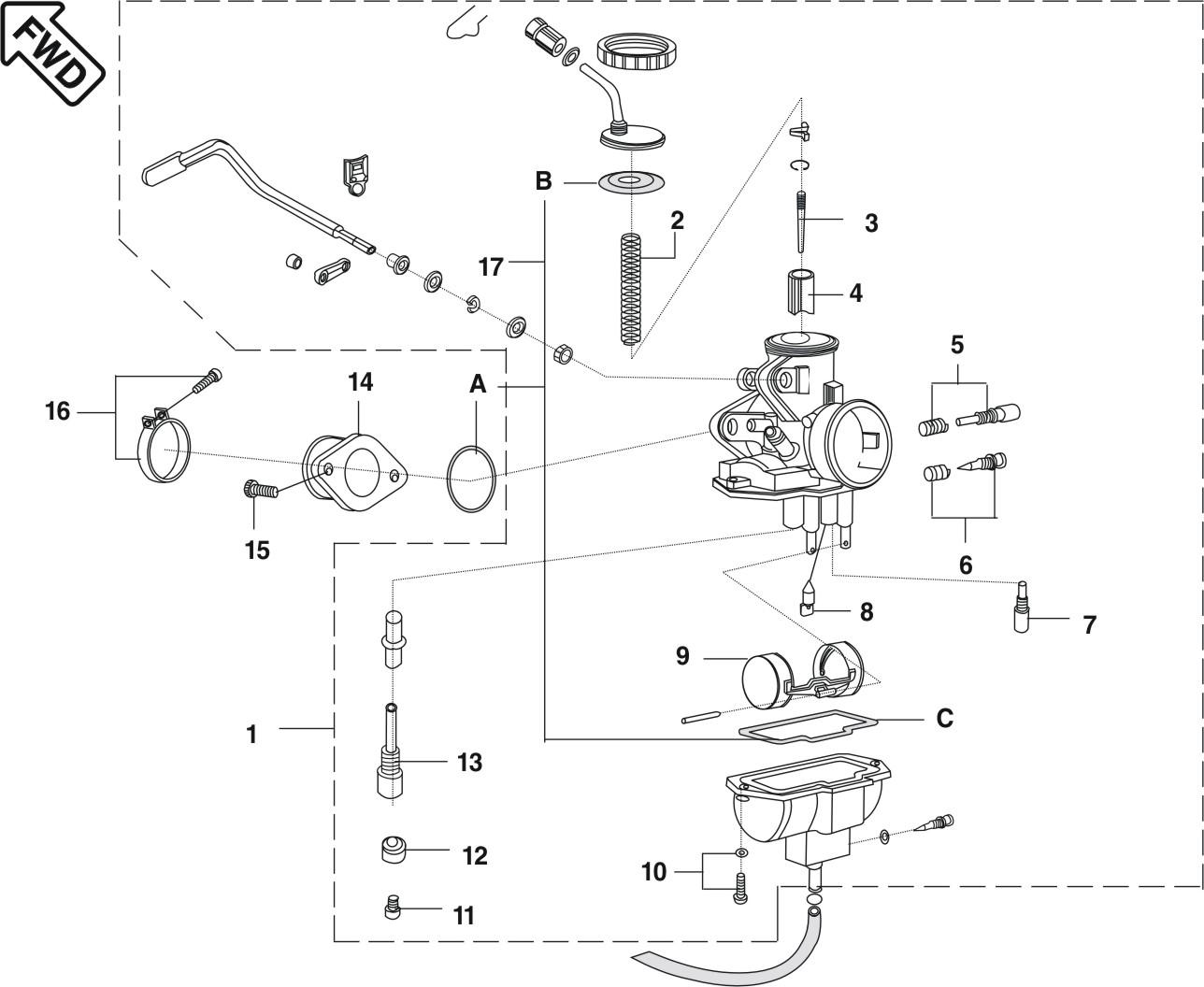 FWD

B
2
3
17
4
5
16
14
A
15
6
8
7
9
C
1
13
12
10
11