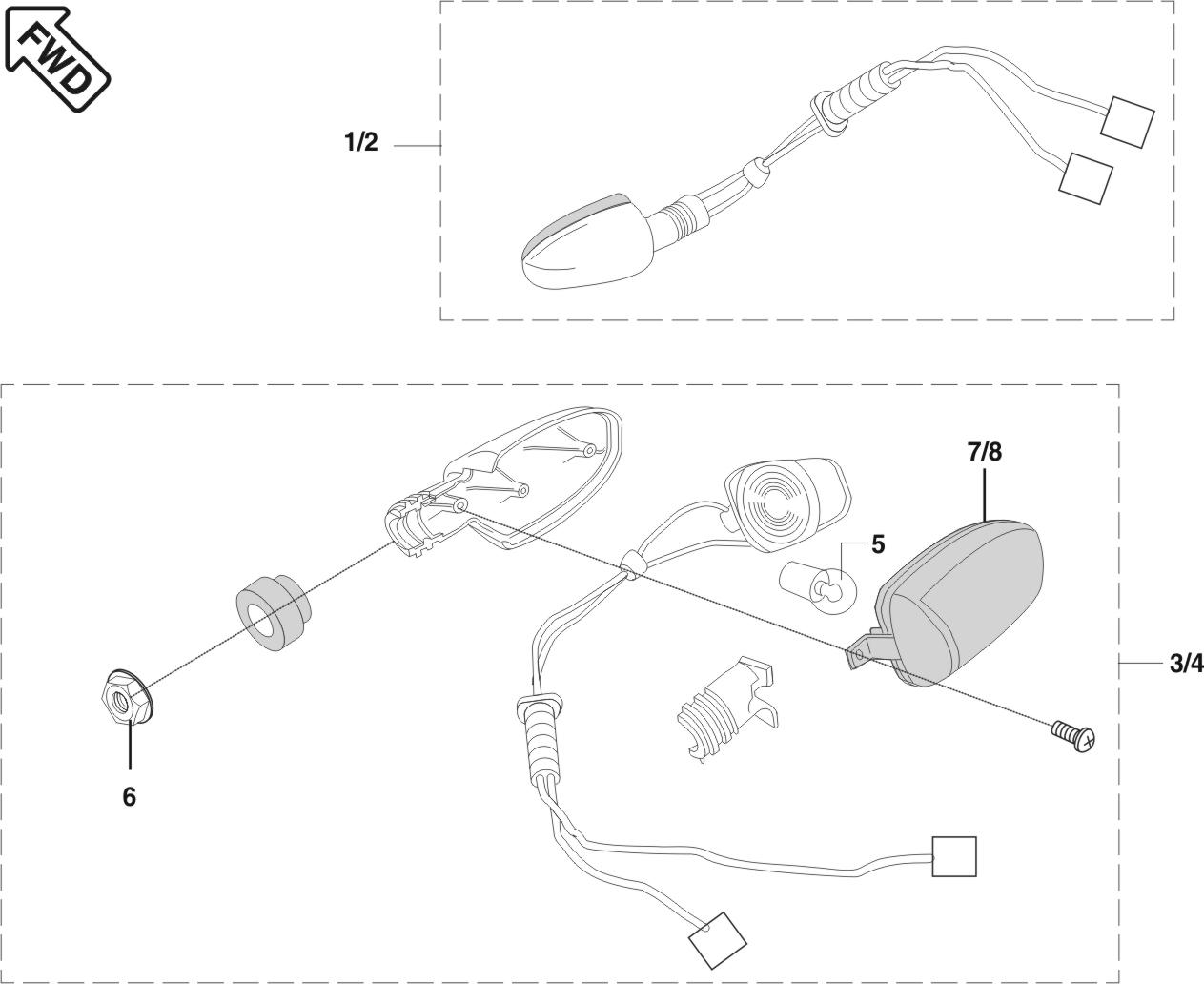 FWD

1/2

7/8

5

3/4

6