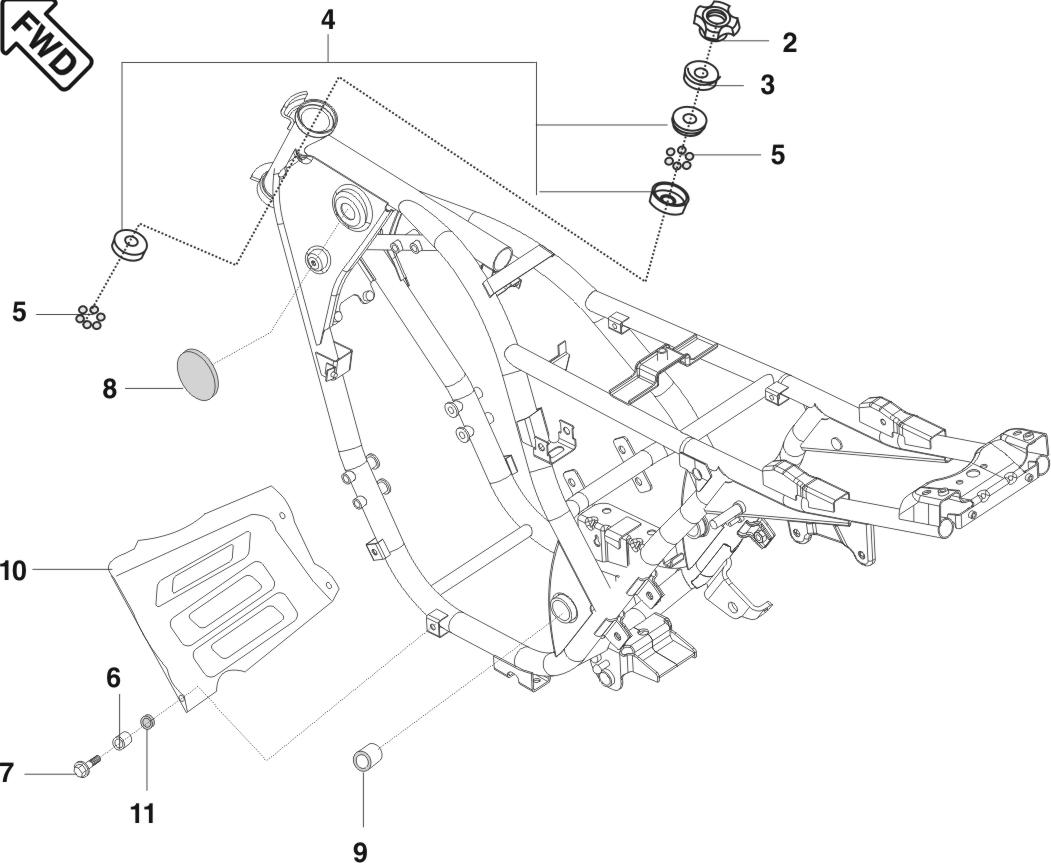 FWD

4

2

3

5

5

8

10

6

7

11

9