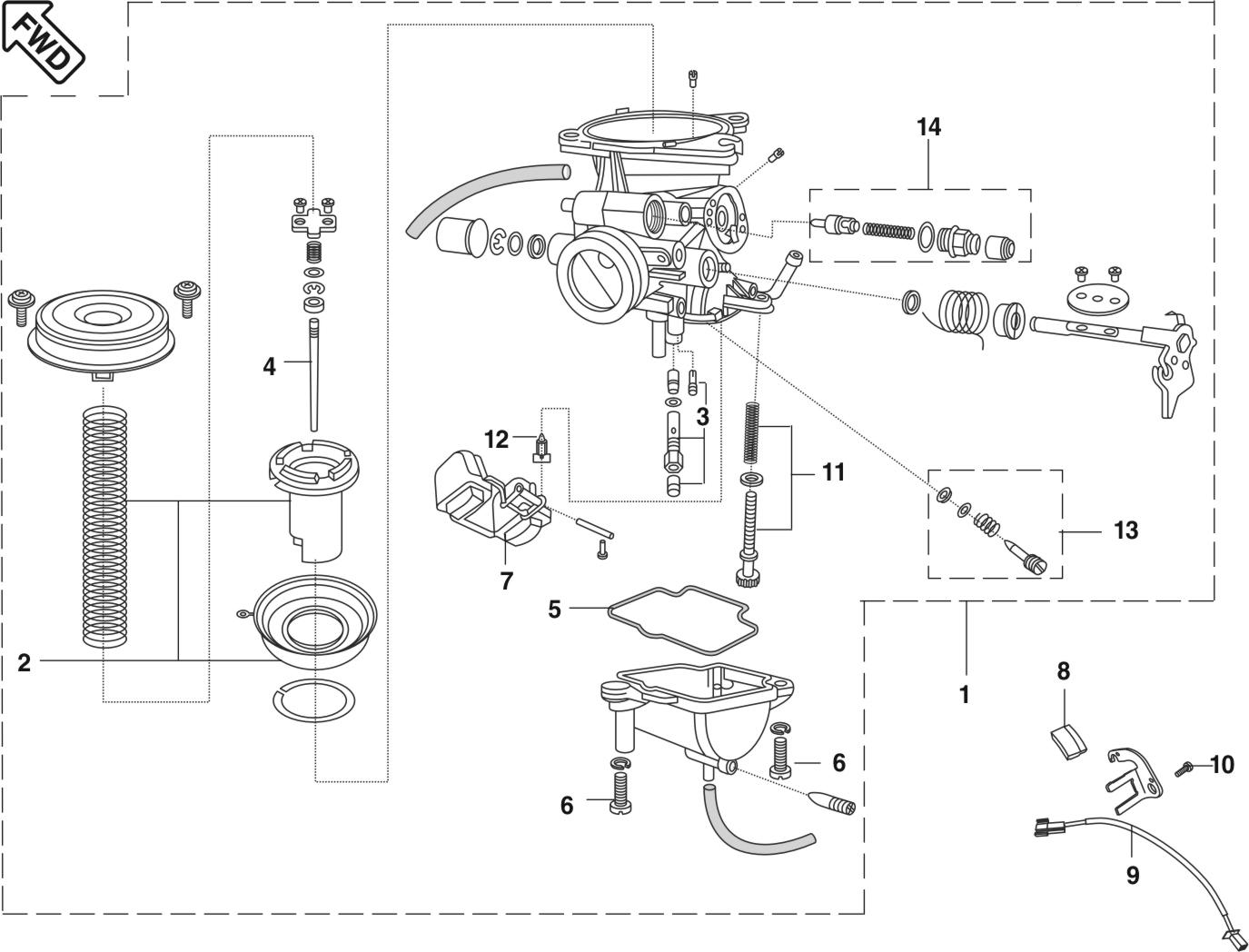 FWD

14

4

3

12

11

13

7

5

2

1

8

6

10

6

9