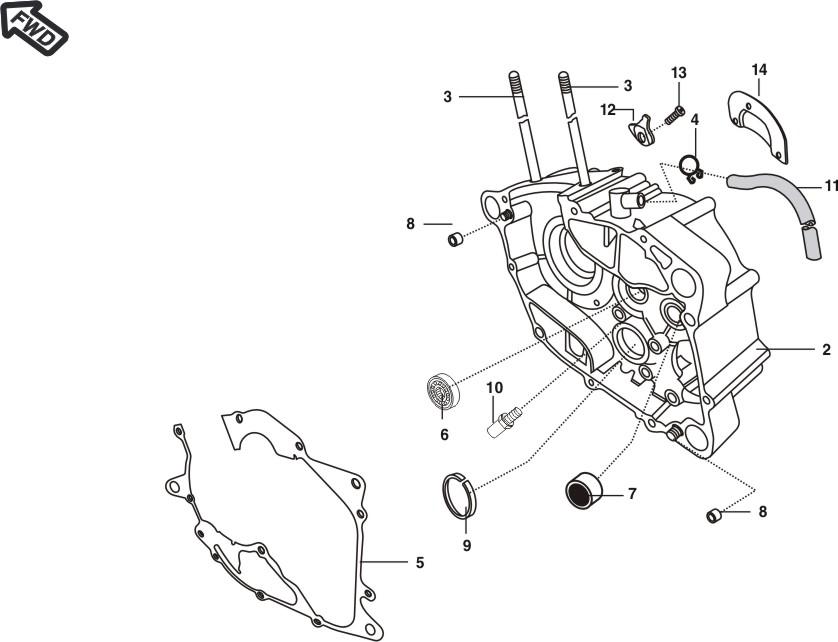 FWD

3
3
13
14
12
4
11
8
2
10
6
7
8
9
5