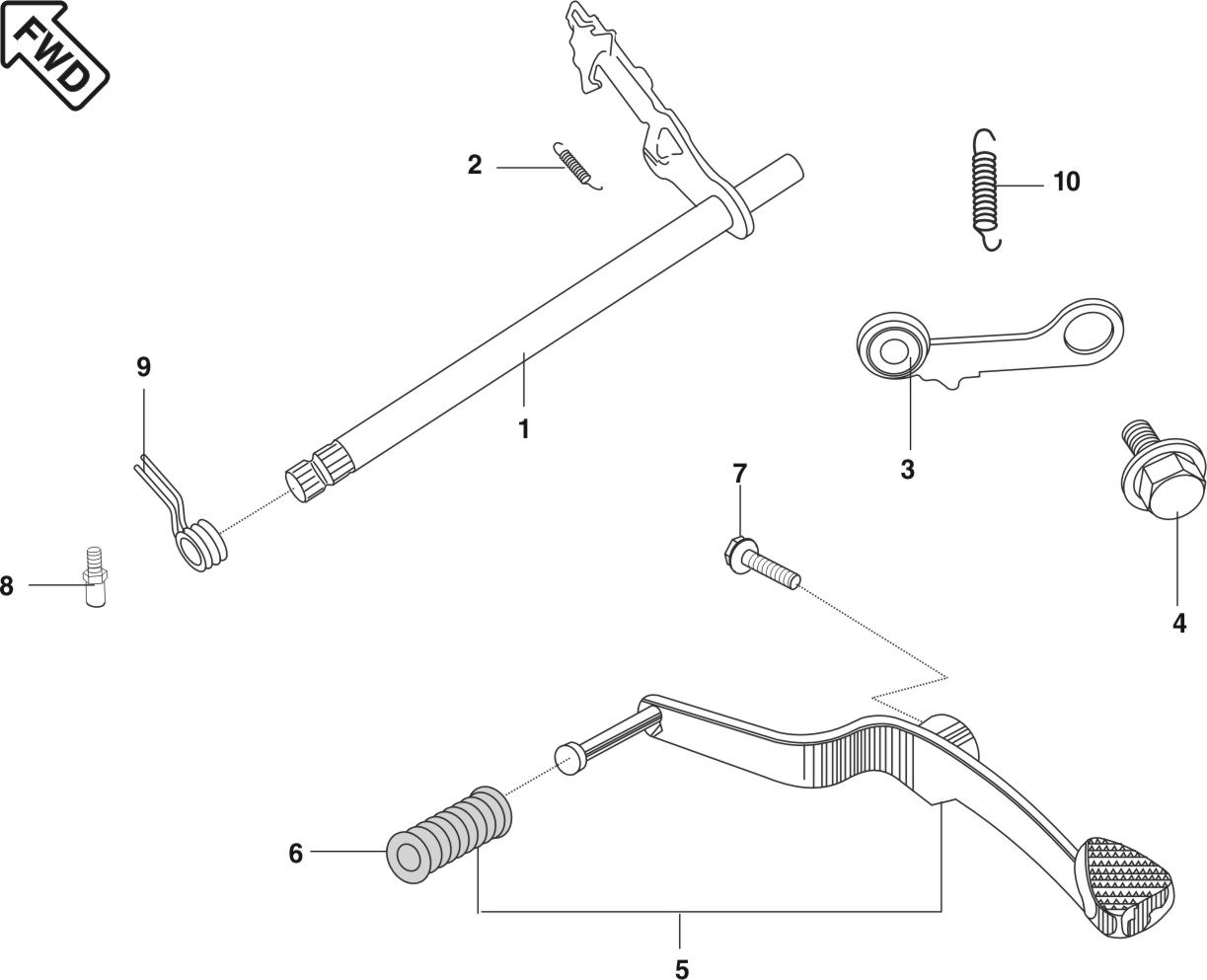 FWD
2
10
9
1
3
7
4
8
6
5