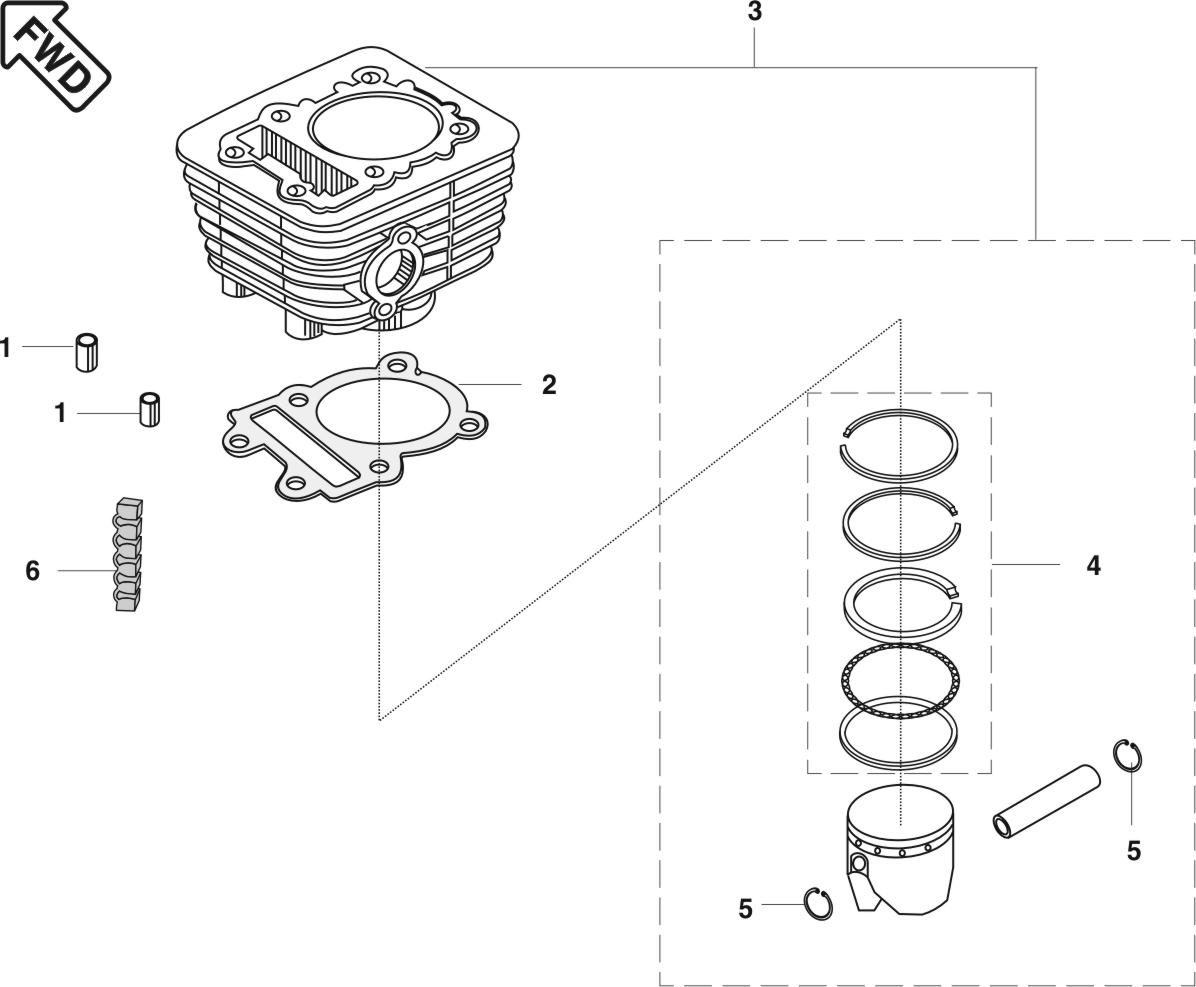 FWD
3
1
1
2
6
4
5
5