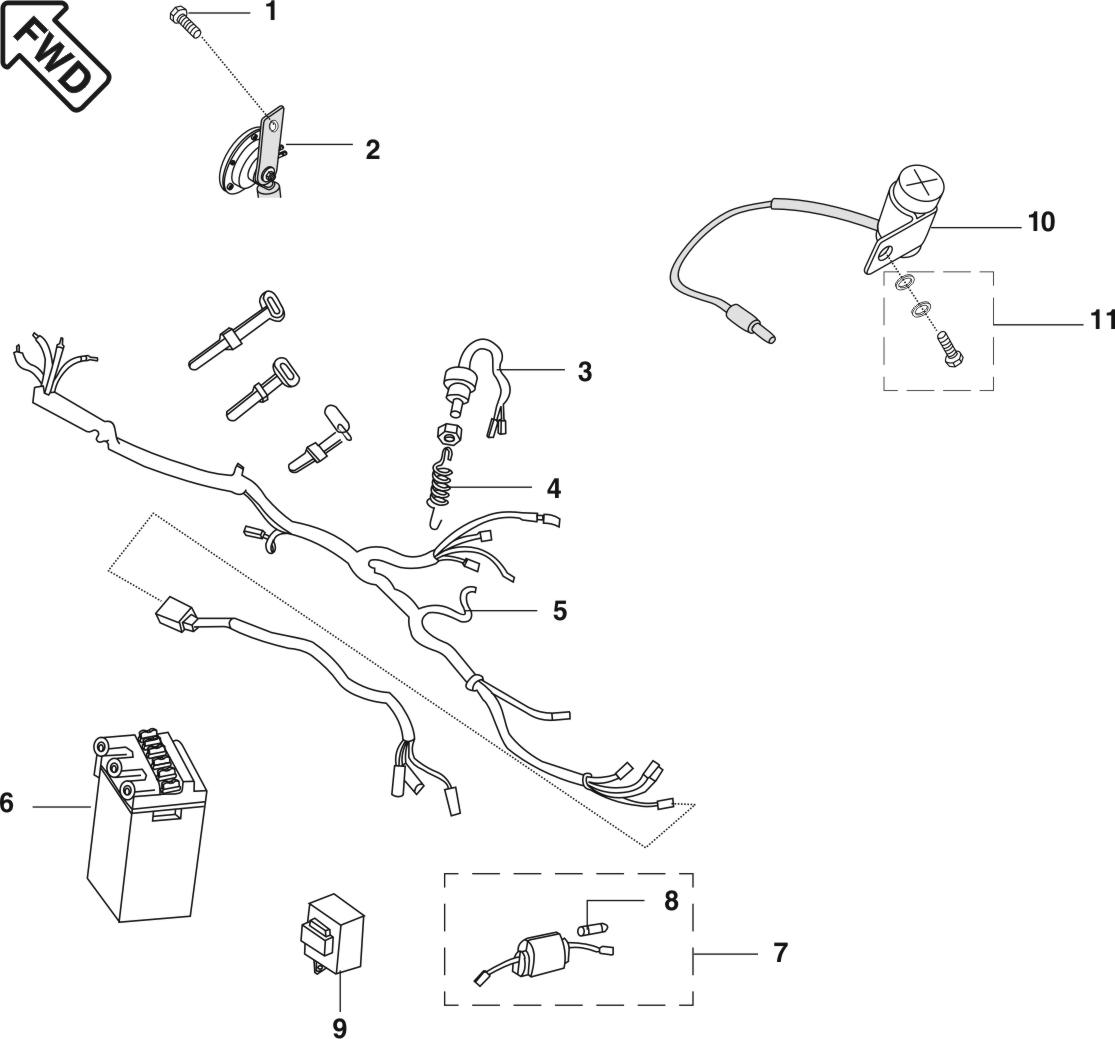 FWD

1

2

10

11

3

4

5

6

8

7

9