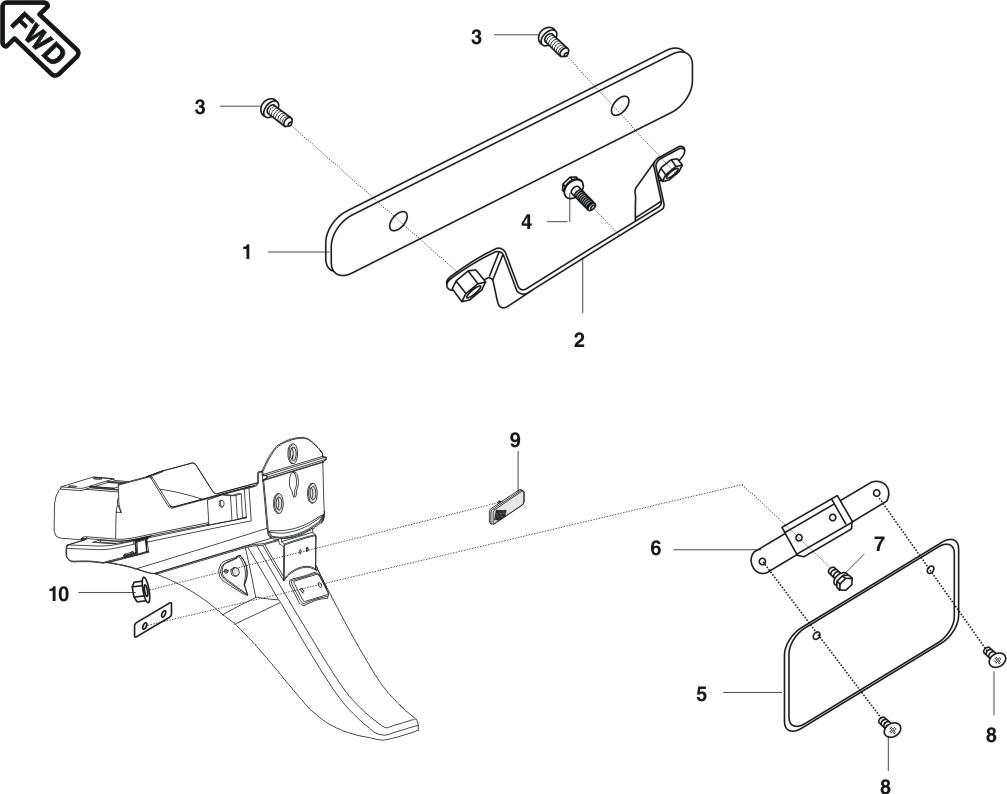 FWD
3
3
4
1
2
9
6
7
10
5
8
8