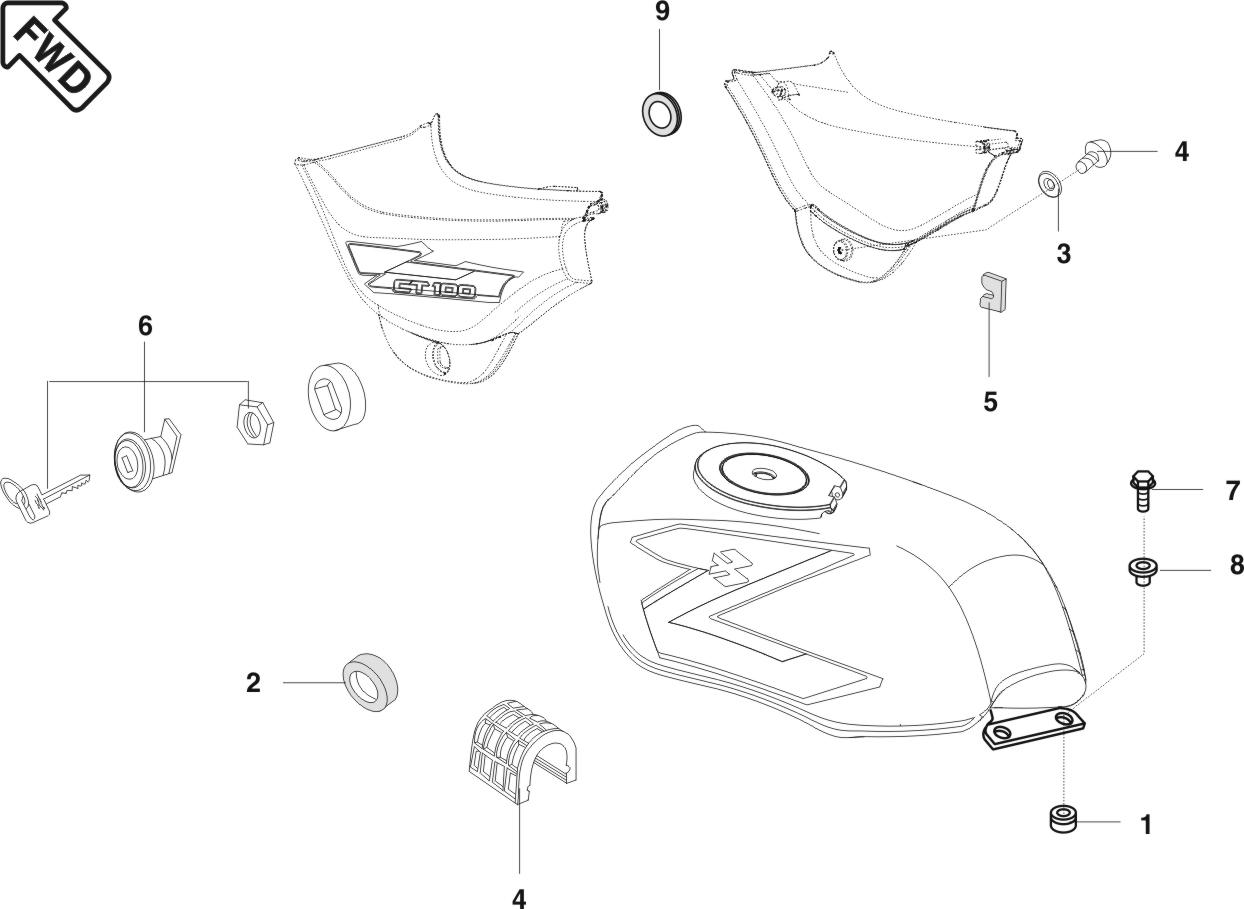 FWD

9

4

3

CT100

5

6

7

8

2

4

1