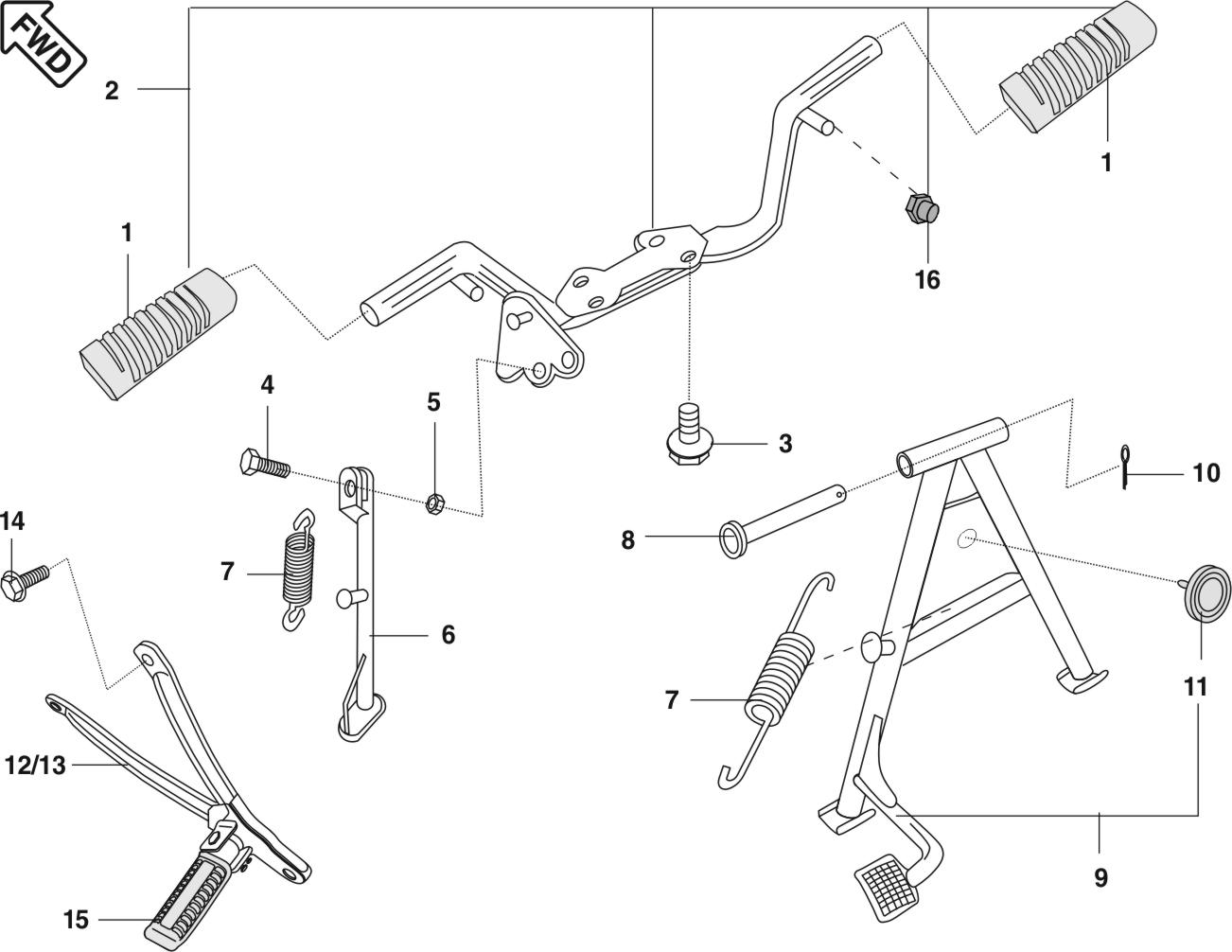 FWD

2

1

1

16

4

5

3

10

14

7

6

8

11

7

12/13

9

15