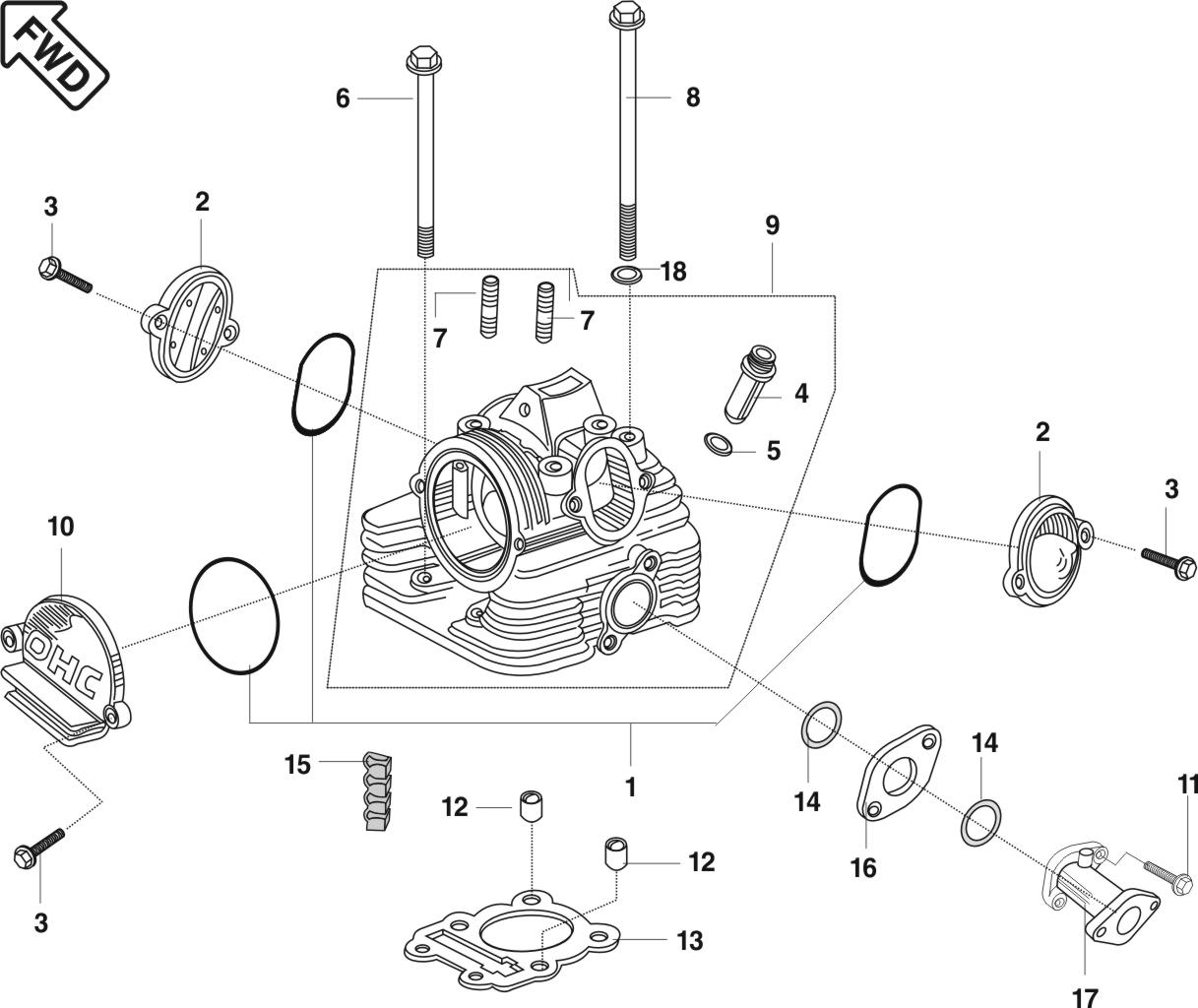 FWD
6
8
3
2
9
18
7
7
4
5
2
3
10
OHC
1
15
14
14
11
12
12
16
13
3
17