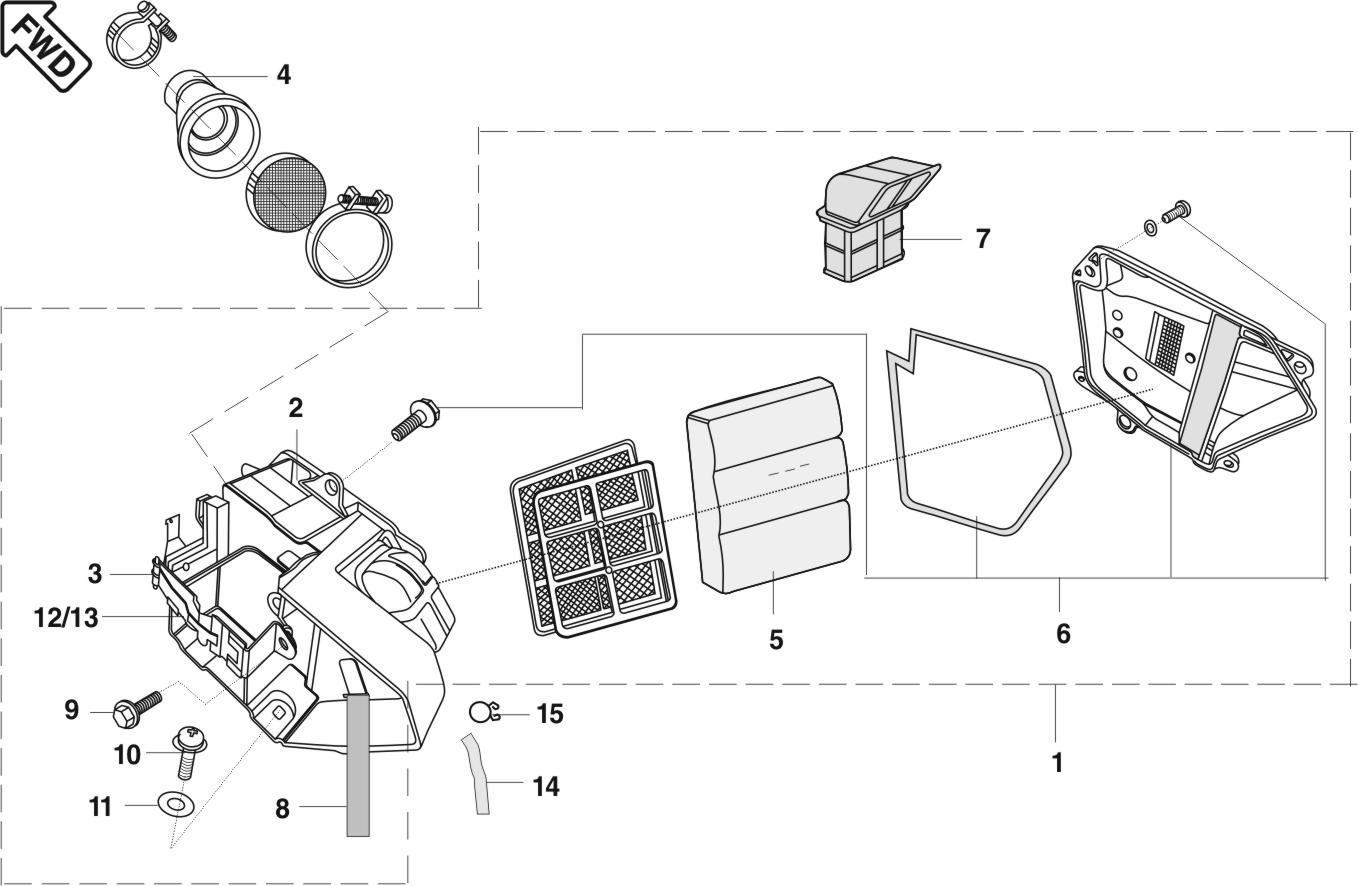 FWD

4

7

2

3

12/13

5

6

9

10

11

8

15

14

1