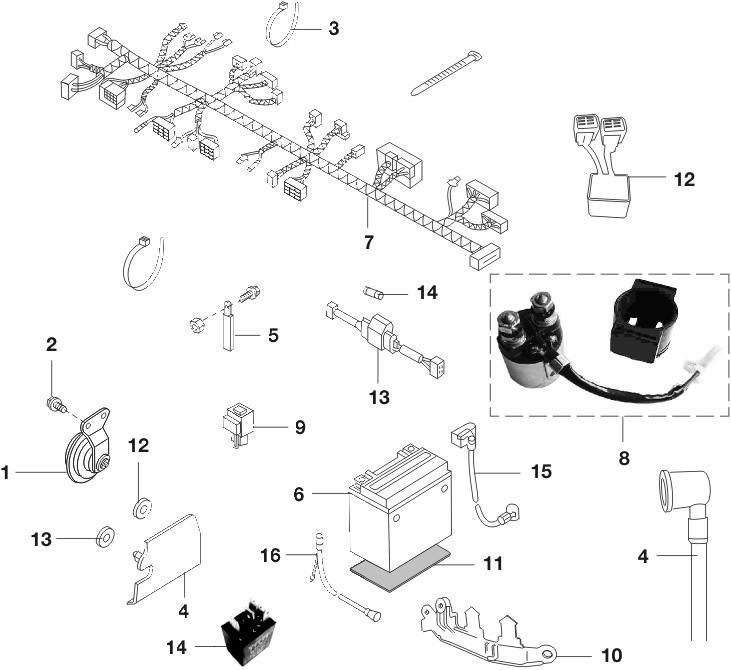 3
12
7
14
5
2
13
9
8
12
1
15
6
13
16
11
4
4
14
10