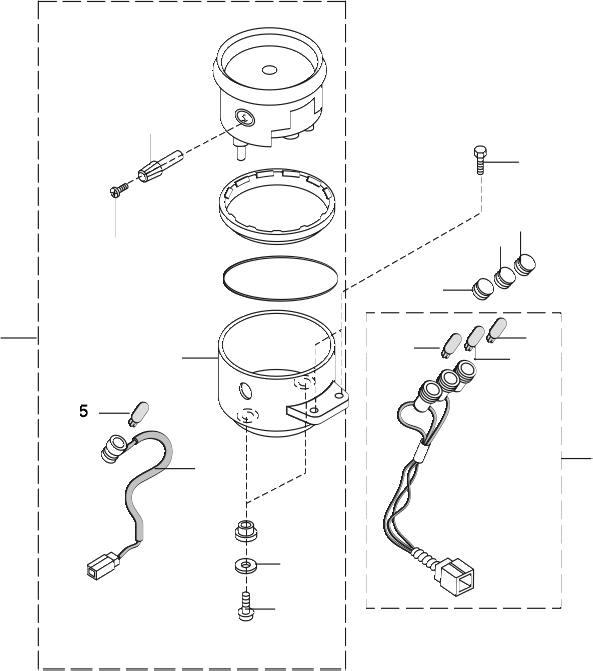 5