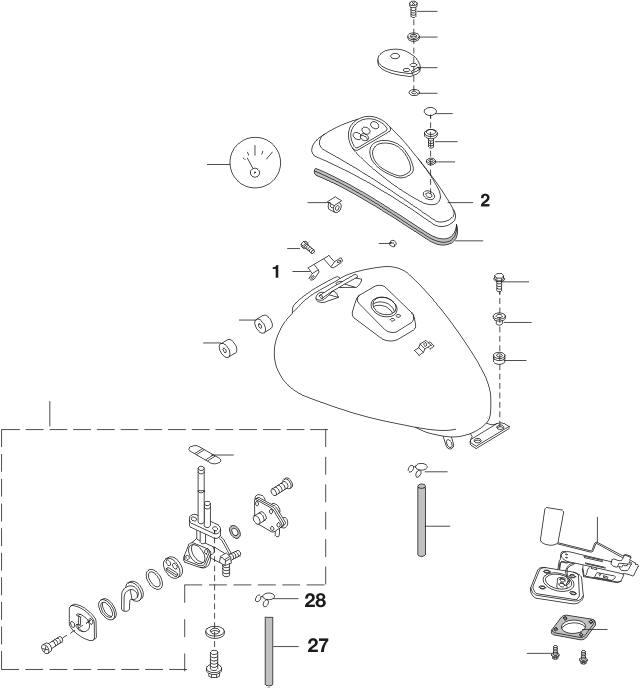 2

1

28

27