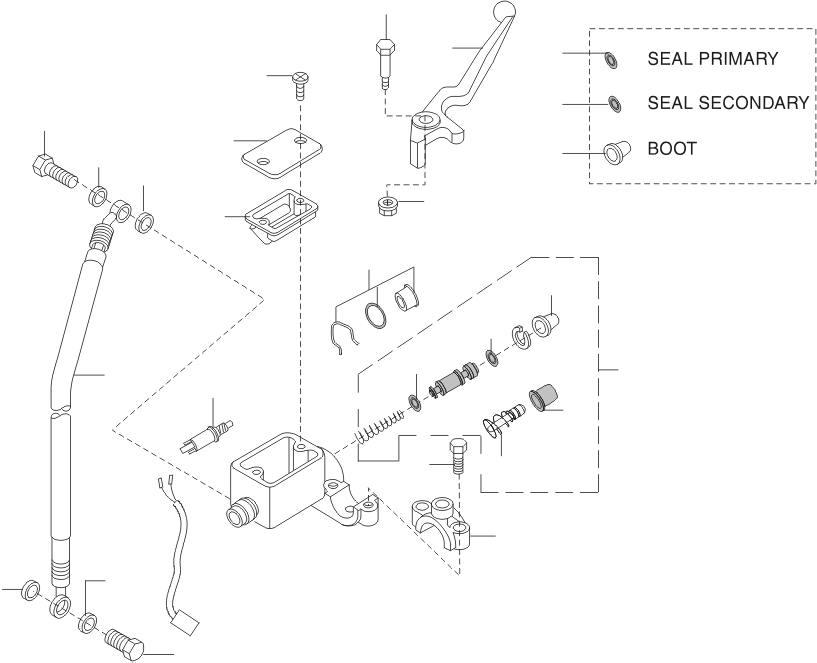 SEAL PRIMARY
SEAL SECONDARY
BOOT