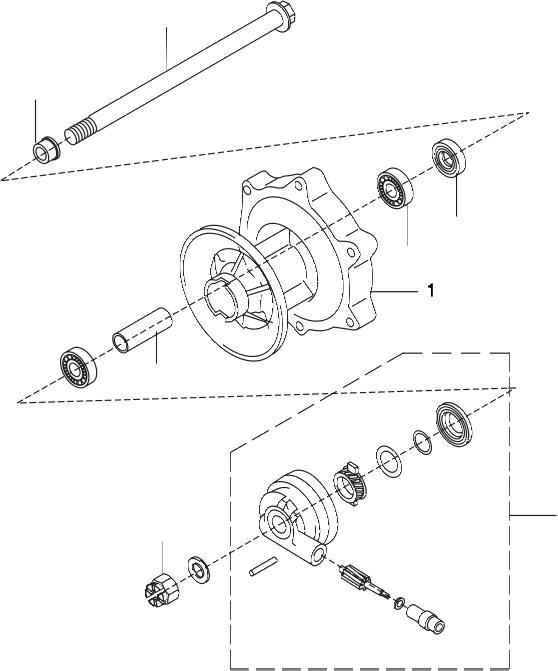 1