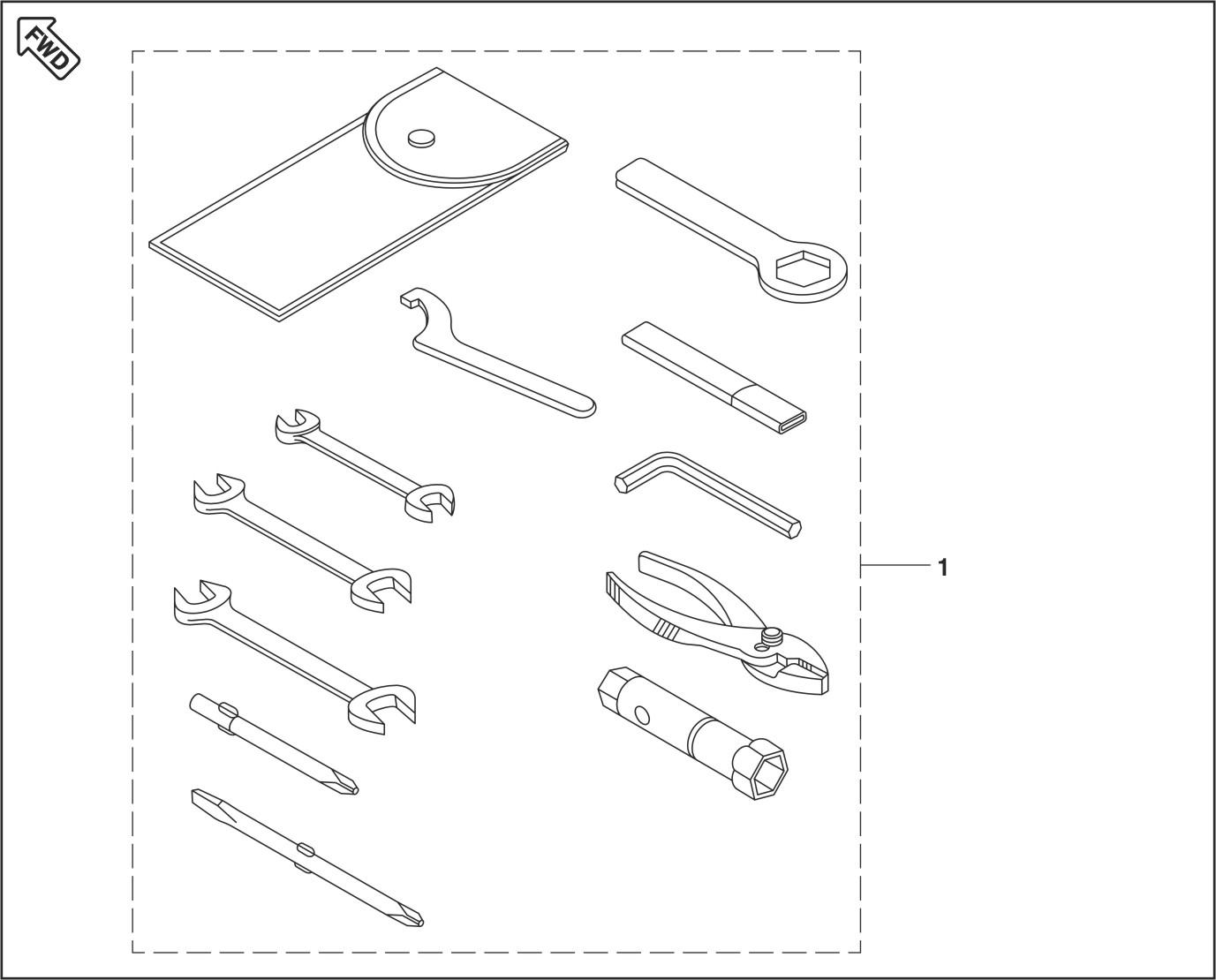 FWD

1