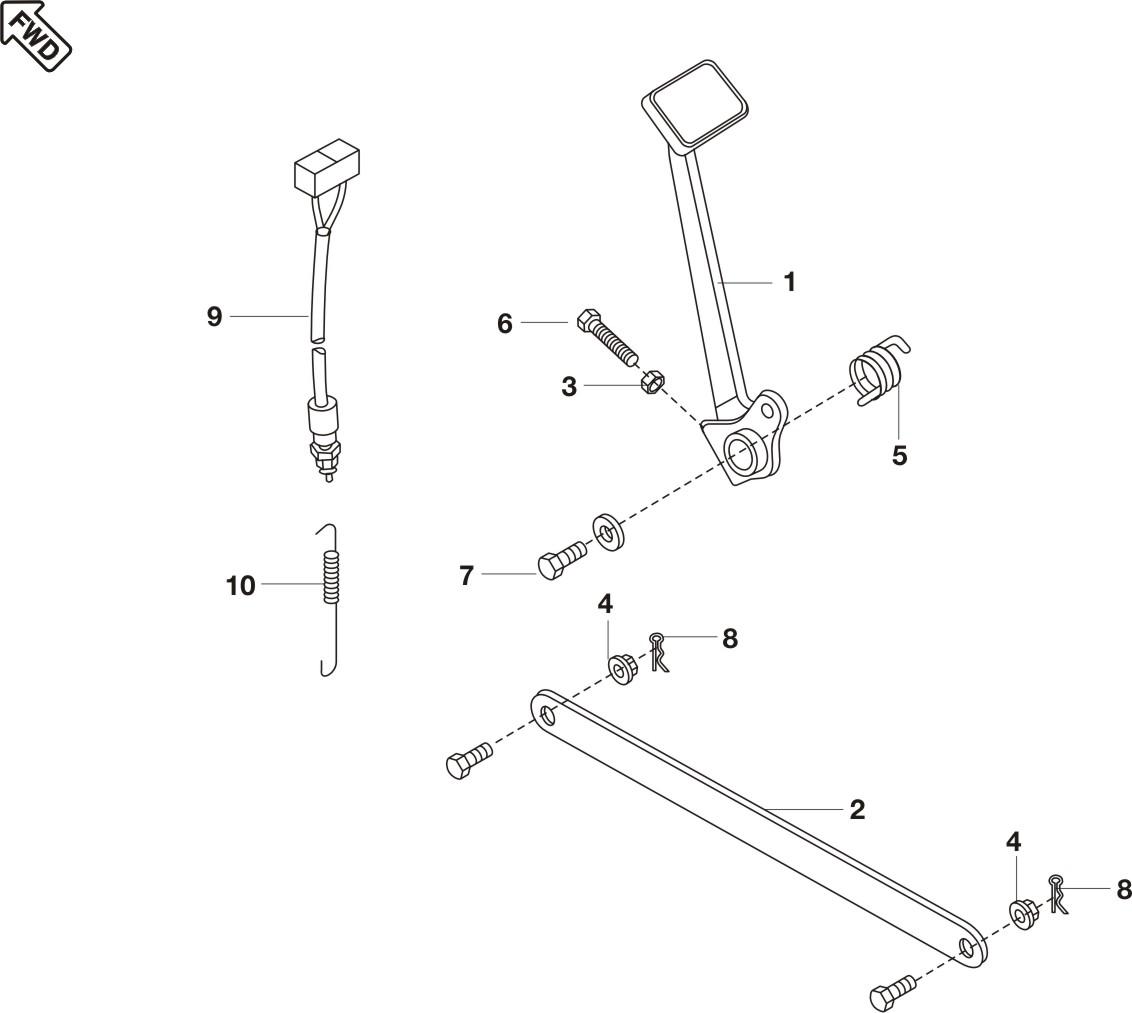 FWD

9

1

6

3

5

10

7

4

8

2

4

8