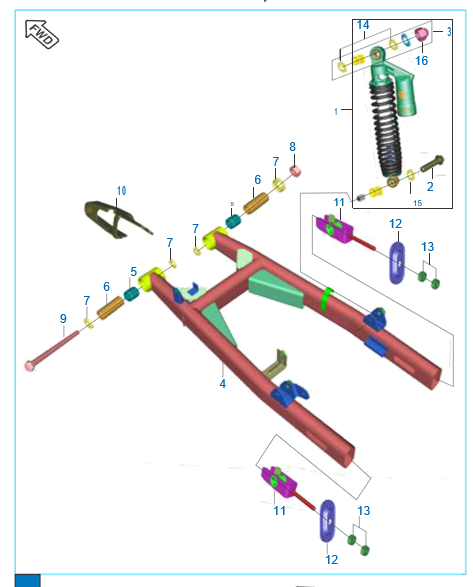 FWD

14
3
16
1
2
15

8
7
6
5
7
10
7
5
6
7
9
4

11
12
13

11
13
12