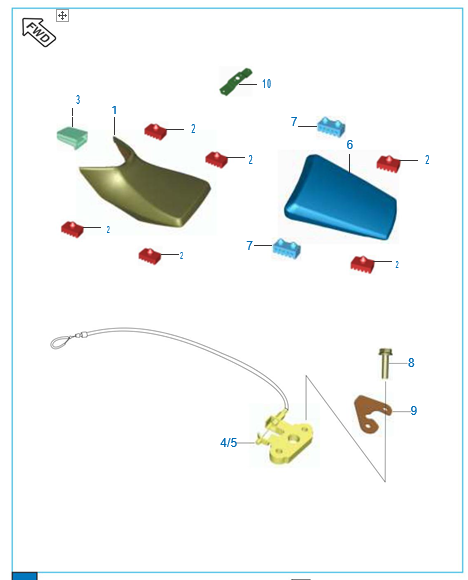 FWD

10

3

1

2

2

7

6

2

2

2

7

2

8

9

4/5