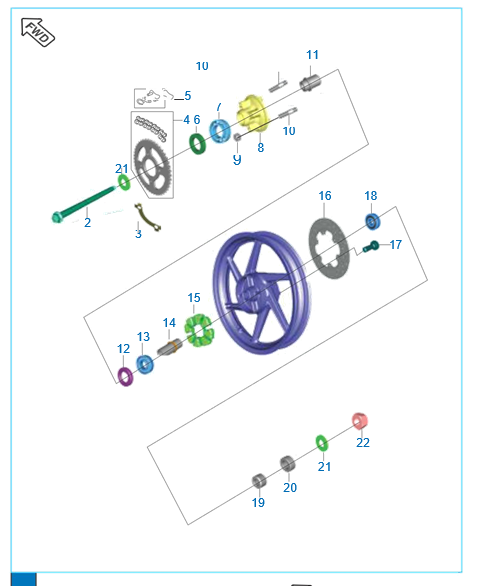 FWD

10
11
5
4
6
7
10
9
8
21
2
3
16
18
17
15
14
13
12
22
21
20
19