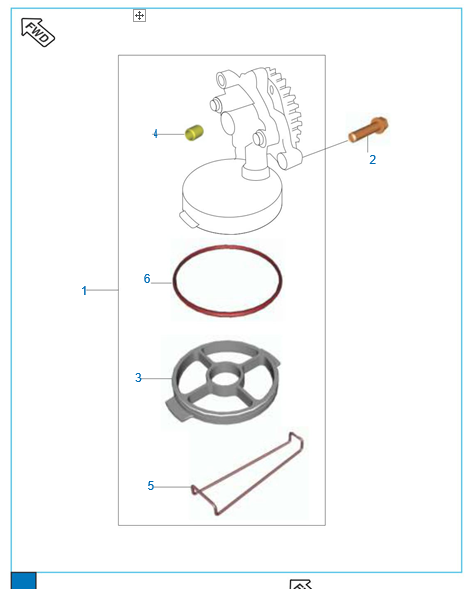 FWD

4

2

1

6

3

5